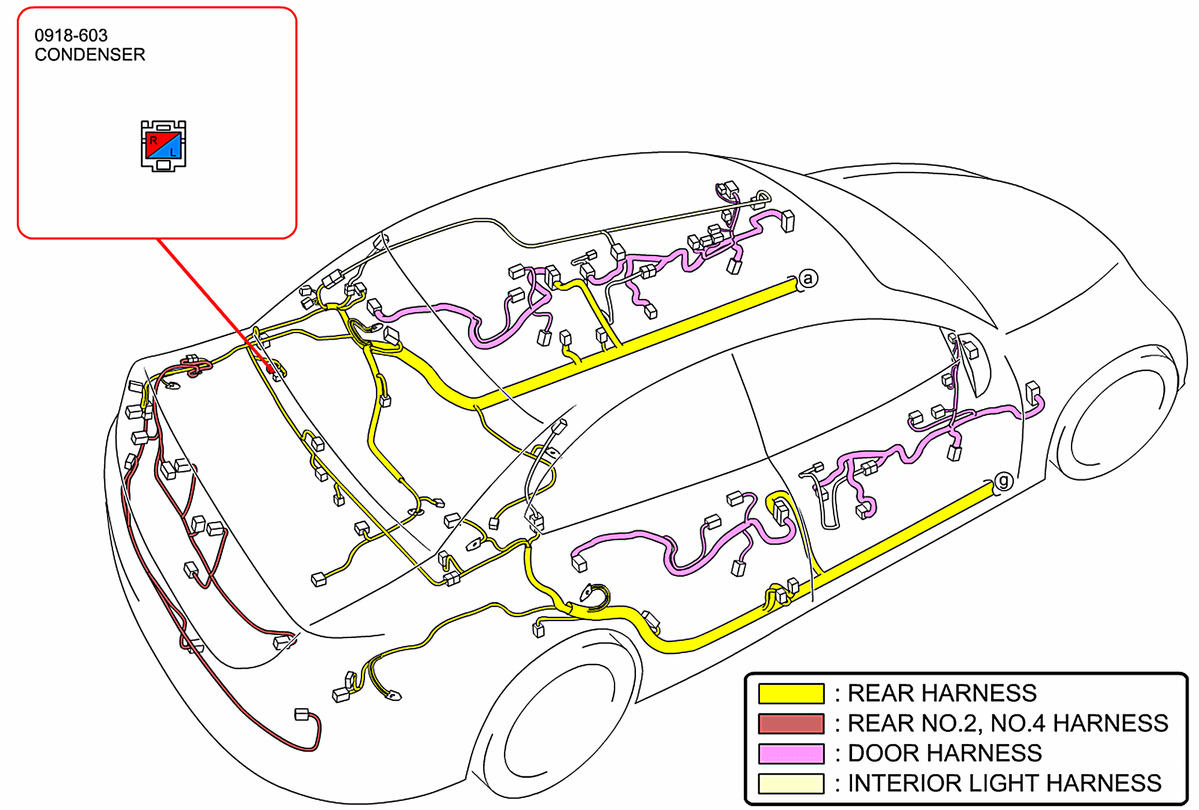 0918-603
CONDENSER

R L

a

g

: REAR HARNESS
: REAR NO.2, NO.4 HARNESS
: DOOR HARNESS
: INTERIOR LIGHT HARNESS