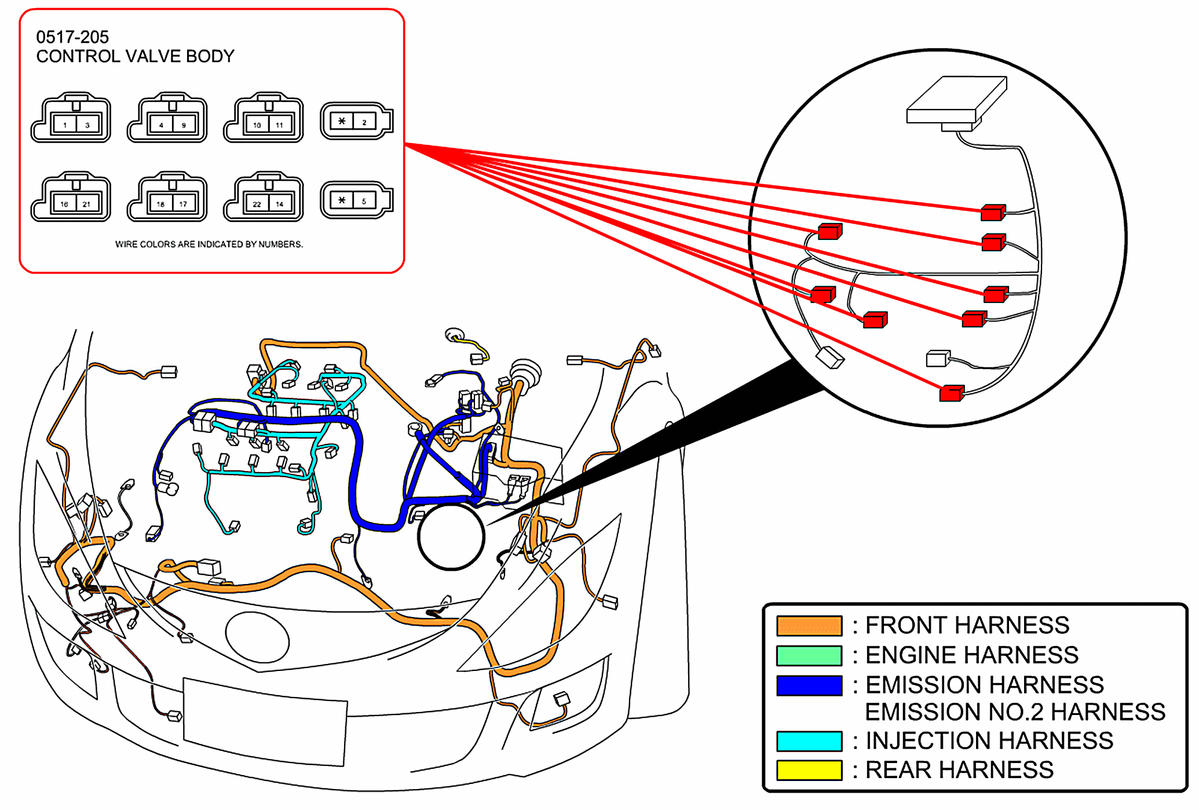 0517-205
CONTROL VALVE BODY

1 3
4 9
10 11
* 2
16 21
18 17
22 14
* 5

WIRE COLORS ARE INDICATED BY NUMBERS.

: FRONT HARNESS
: ENGINE HARNESS
: EMISSION HARNESS
EMISSION NO.2 HARNESS
: INJECTION HARNESS
: REAR HARNESS