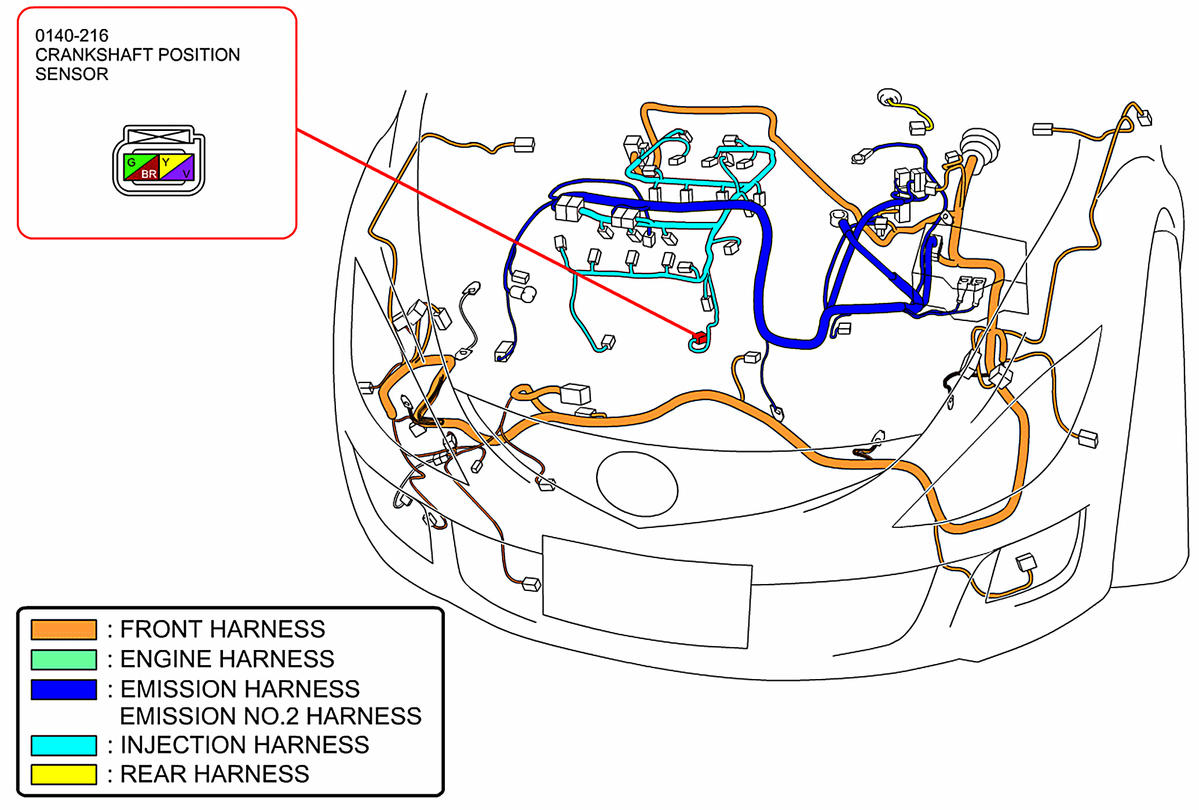 0140-216
CRANKSHAFT POSITION SENSOR

G
BR
Y
V

: FRONT HARNESS
: ENGINE HARNESS
: EMISSION HARNESS
EMISSION NO.2 HARNESS
: INJECTION HARNESS
: REAR HARNESS