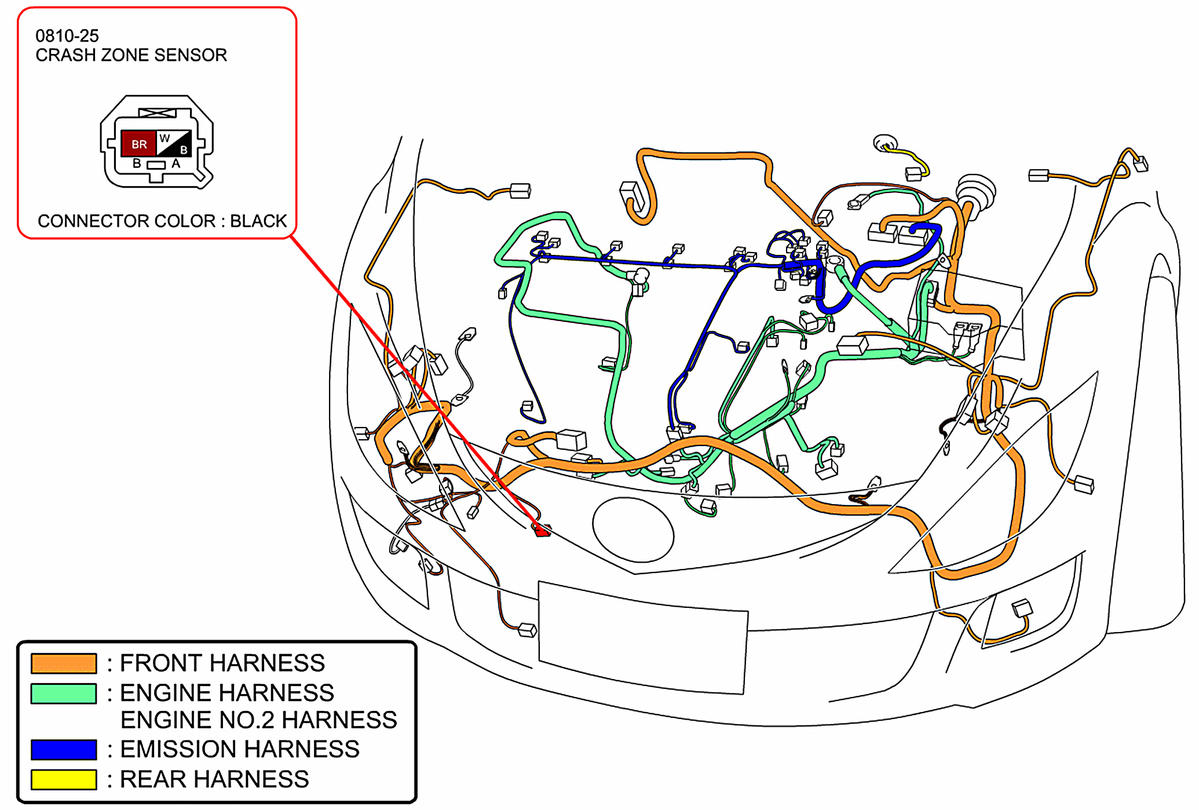 0810-25
CRASH ZONE SENSOR

BR W B
B A

CONNECTOR COLOR : BLACK

: FRONT HARNESS
: ENGINE HARNESS
ENGINE NO.2 HARNESS
: EMISSION HARNESS
: REAR HARNESS