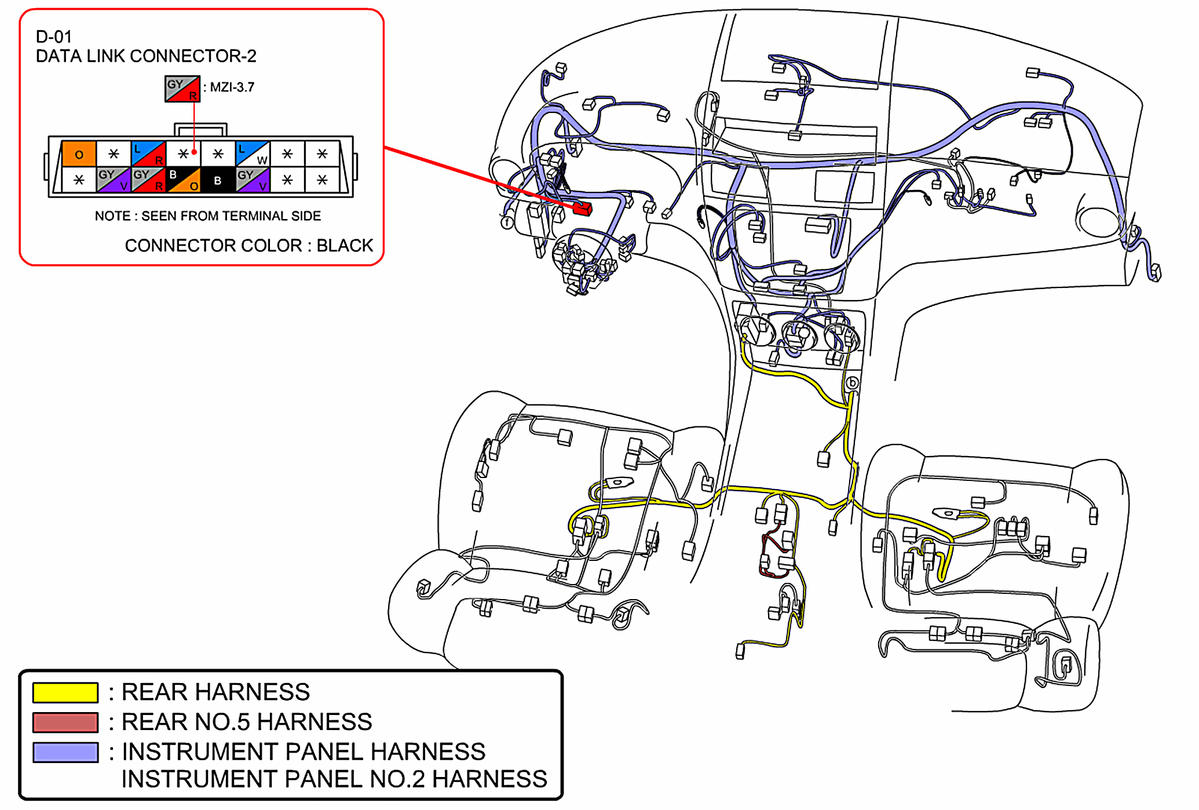 D-01
DATA LINK CONNECTOR-2

GY R : MZI-3.7

| O | * | L R | * | * | L W | * | * |
|---|---|---|---|---|---|---|---|
| * | GY V | GY R | B O | B | GY V | * | * |

NOTE : SEEN FROM TERMINAL SIDE

CONNECTOR COLOR : BLACK

b

: REAR HARNESS
: REAR NO.5 HARNESS
: INSTRUMENT PANEL HARNESS
INSTRUMENT PANEL NO.2 HARNESS