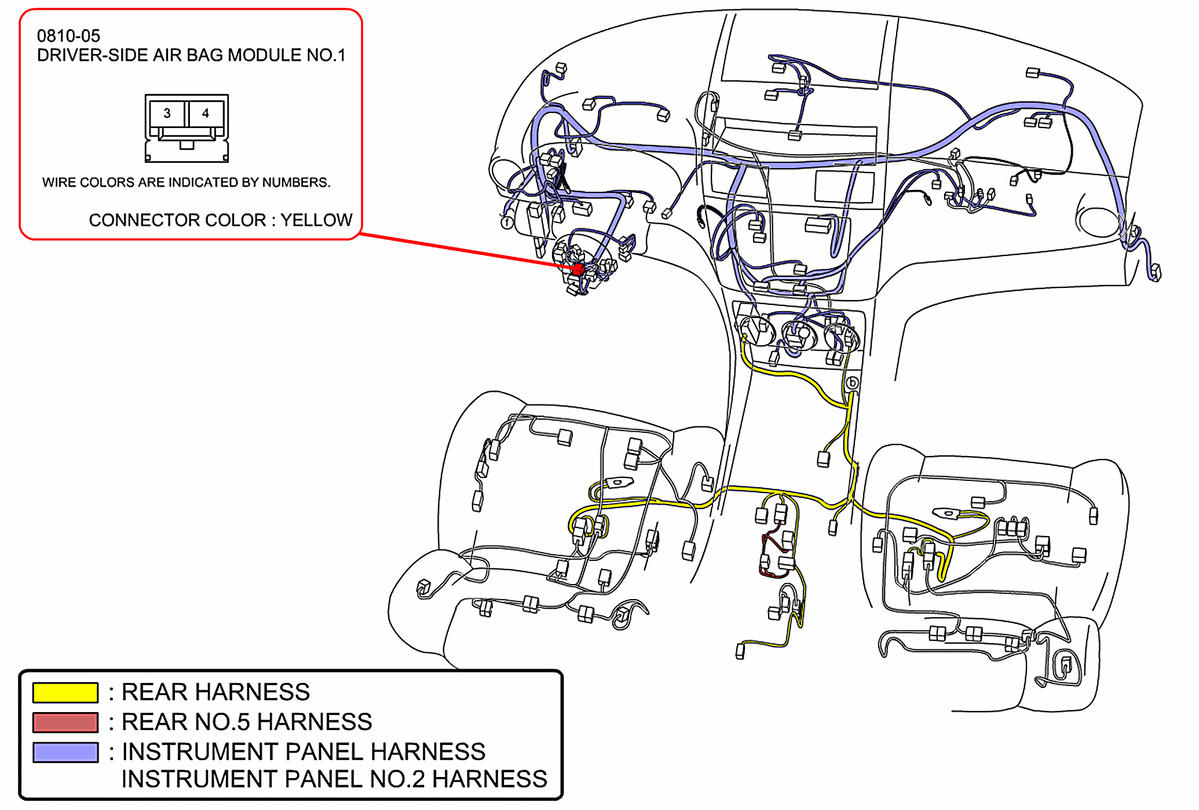 0810-05
DRIVER-SIDE AIR BAG MODULE NO.1

3 4

WIRE COLORS ARE INDICATED BY NUMBERS.

CONNECTOR COLOR : YELLOW

b

: REAR HARNESS
: REAR NO.5 HARNESS
: INSTRUMENT PANEL HARNESS
INSTRUMENT PANEL NO.2 HARNESS