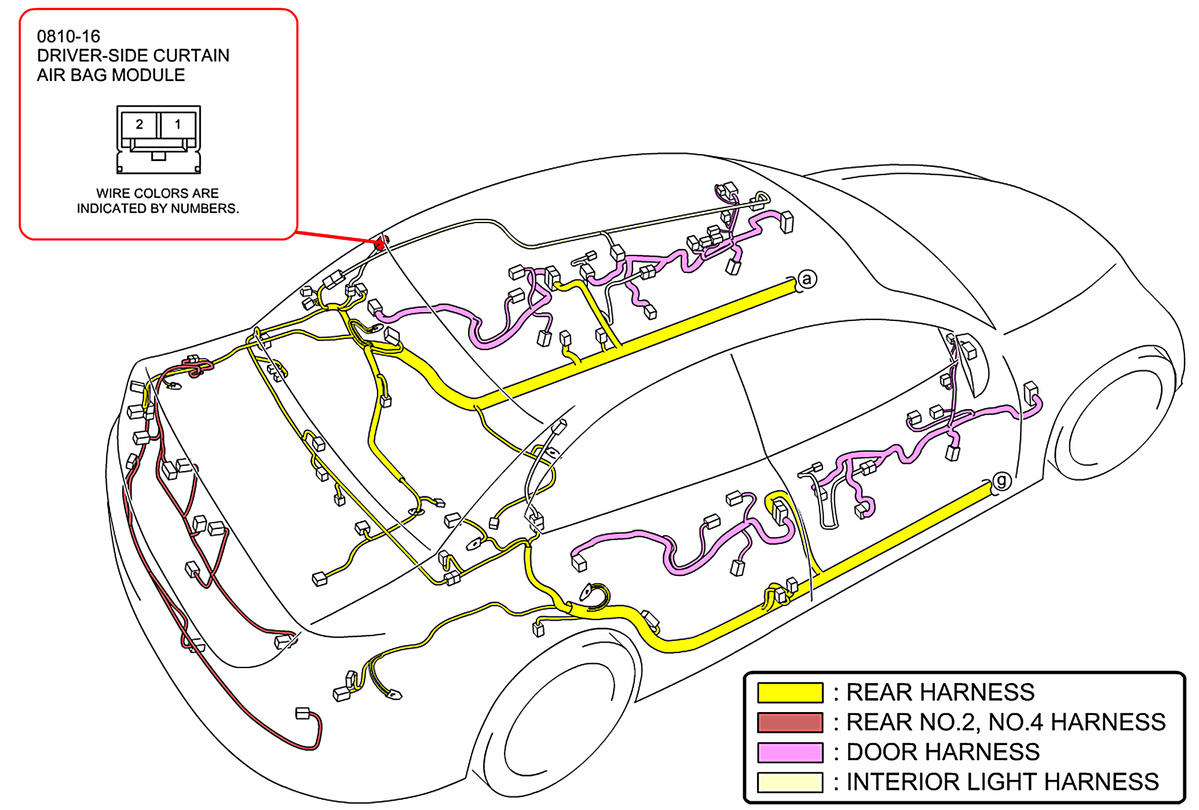 0810-16
DRIVER-SIDE CURTAIN
AIR BAG MODULE

2 1

WIRE COLORS ARE
INDICATED BY NUMBERS.

a

g

: REAR HARNESS
: REAR NO.2, NO.4 HARNESS
: DOOR HARNESS
: INTERIOR LIGHT HARNESS