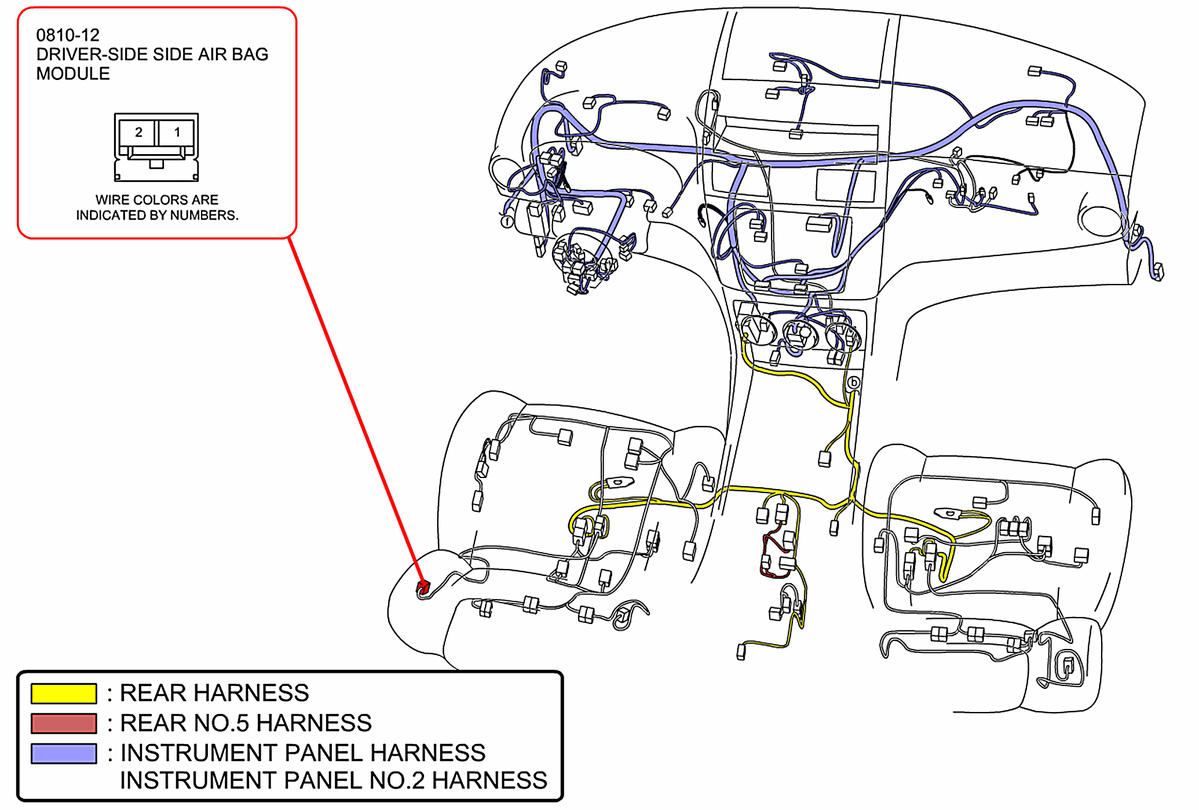 0810-12
DRIVER-SIDE SIDE AIR BAG MODULE

2 1

WIRE COLORS ARE INDICATED BY NUMBERS.

b

: REAR HARNESS
: REAR NO.5 HARNESS
: INSTRUMENT PANEL HARNESS
INSTRUMENT PANEL NO.2 HARNESS