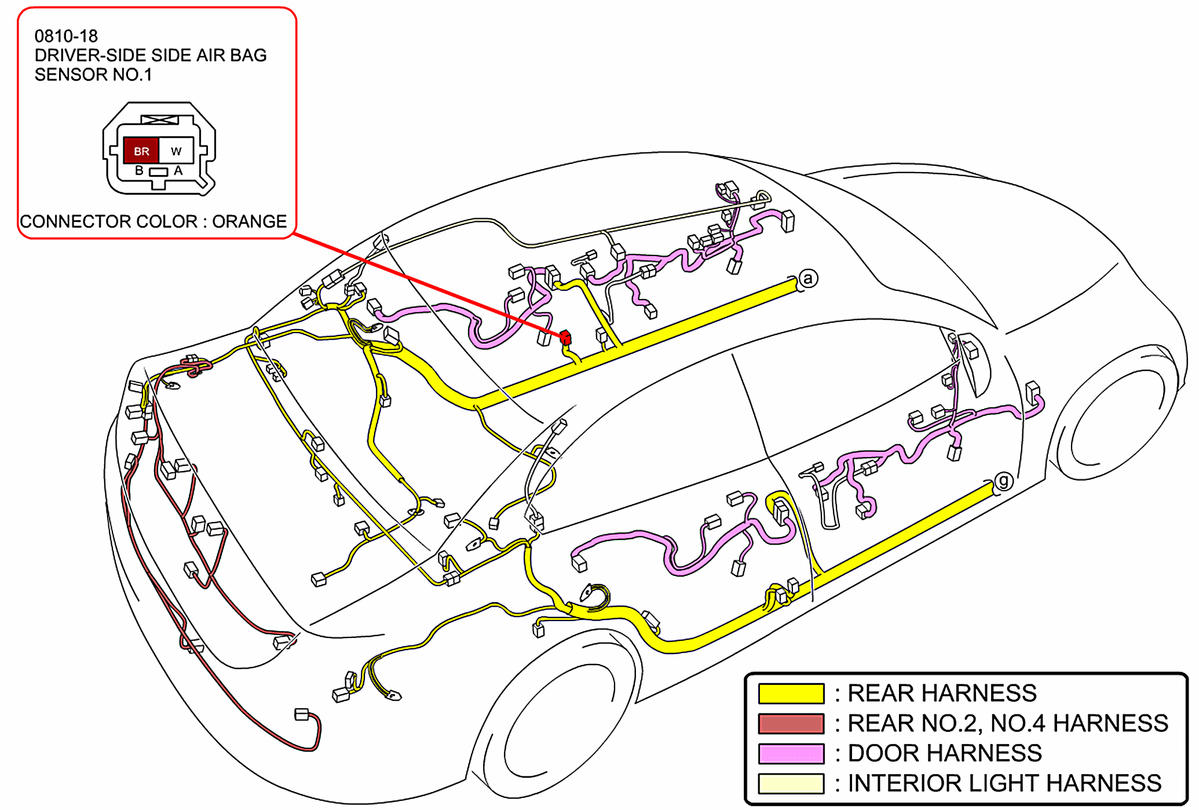 0810-18
DRIVER-SIDE SIDE AIR BAG SENSOR NO.1

BR W
B A

CONNECTOR COLOR : ORANGE

a

g

: REAR HARNESS
: REAR NO.2, NO.4 HARNESS
: DOOR HARNESS
: INTERIOR LIGHT HARNESS