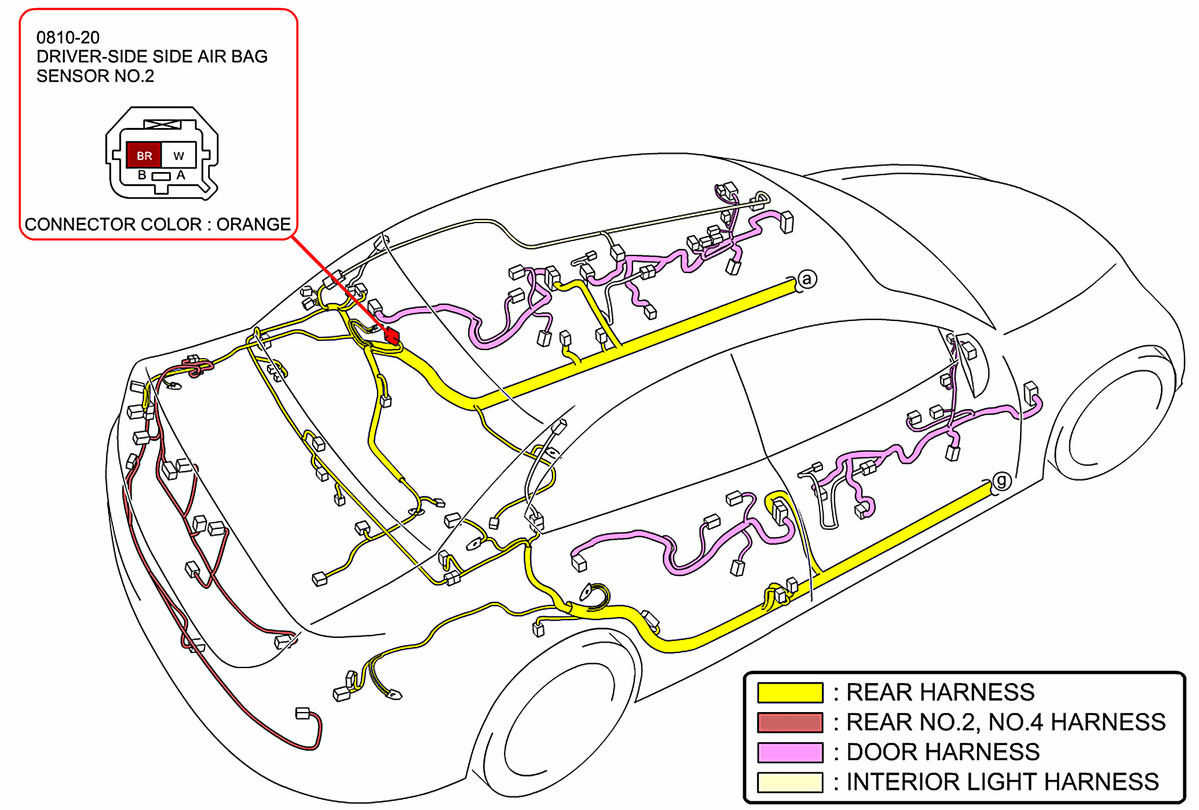 0810-20
DRIVER-SIDE SIDE AIR BAG SENSOR NO.2

BR W
B A

CONNECTOR COLOR : ORANGE

a

g

: REAR HARNESS
: REAR NO.2, NO.4 HARNESS
: DOOR HARNESS
: INTERIOR LIGHT HARNESS