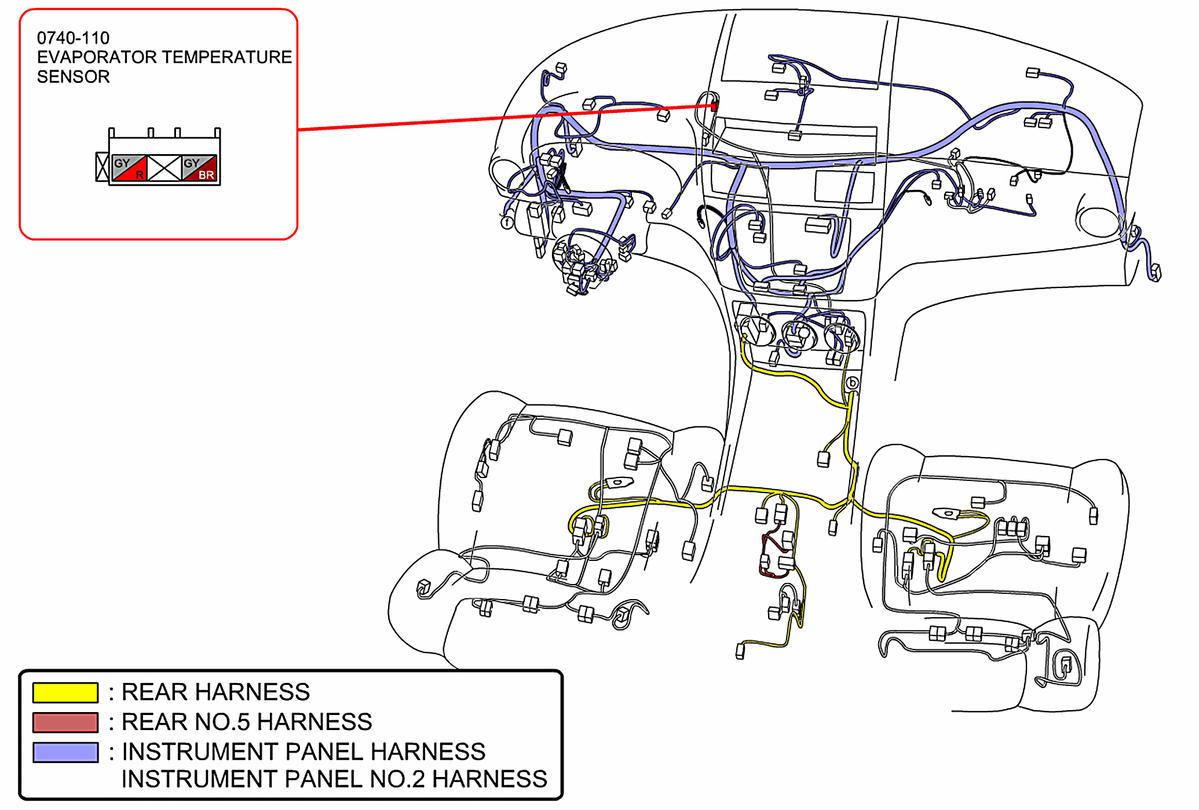 0740-110
EVAPORATOR TEMPERATURE SENSOR

GY
R
GY
BR

b

: REAR HARNESS
: REAR NO.5 HARNESS
: INSTRUMENT PANEL HARNESS
INSTRUMENT PANEL NO.2 HARNESS