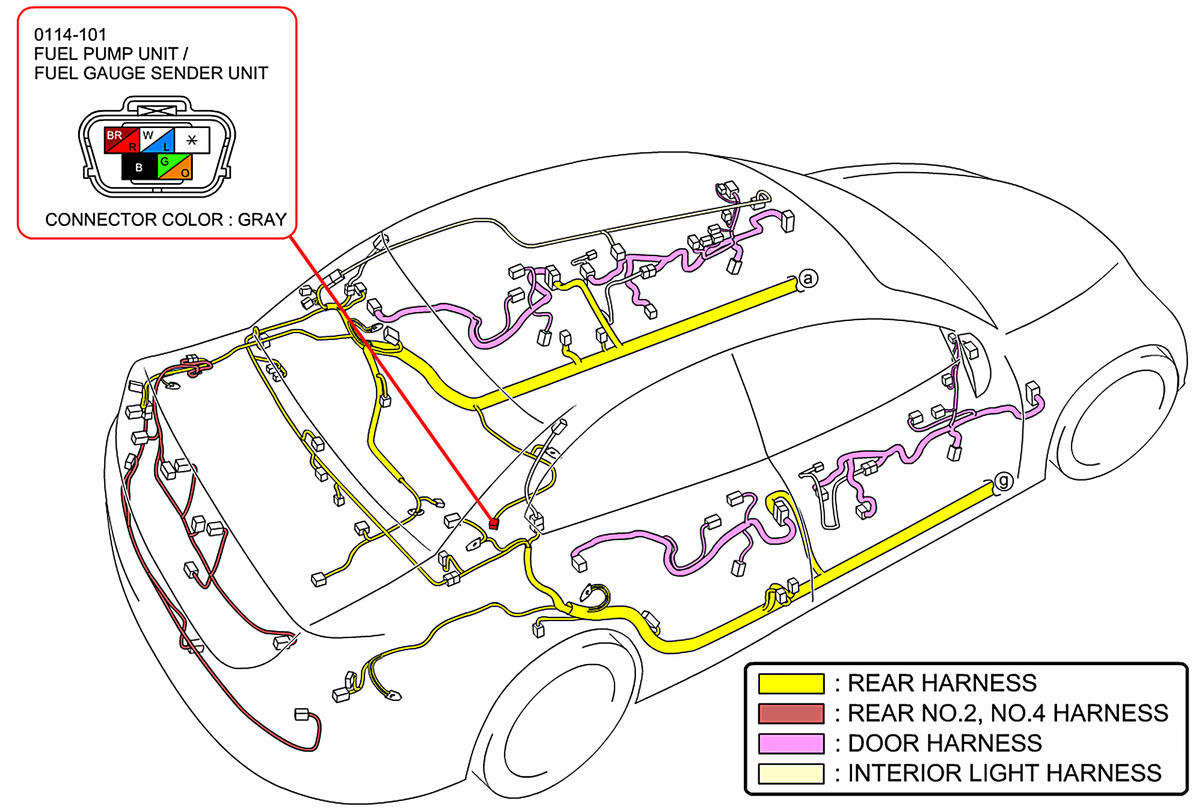 0114-101
FUEL PUMP UNIT /
FUEL GAUGE SENDER UNIT

BR
R
W
L
*
B
G
O

CONNECTOR COLOR : GRAY

a

g

: REAR HARNESS
: REAR NO.2, NO.4 HARNESS
: DOOR HARNESS
: INTERIOR LIGHT HARNESS