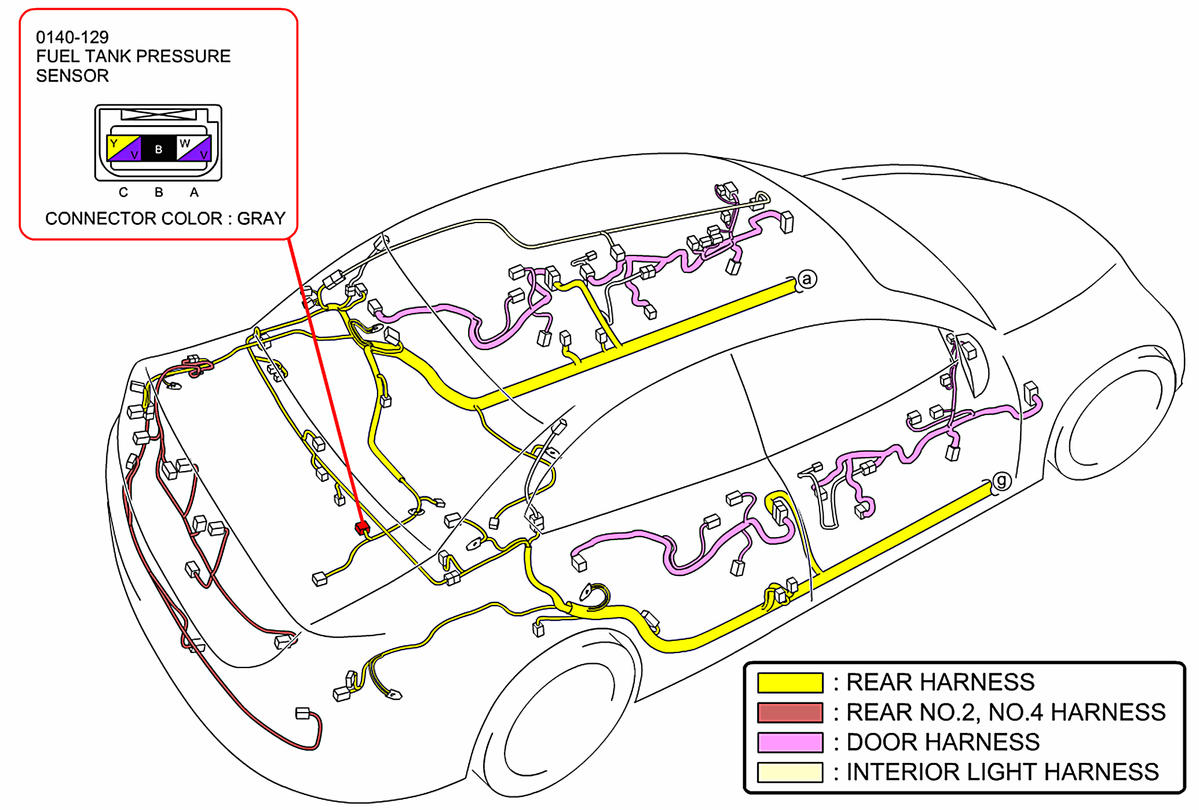 0140-129
FUEL TANK PRESSURE SENSOR

Y V B W V

C B A

CONNECTOR COLOR : GRAY

a

g

: REAR HARNESS
: REAR NO.2, NO.4 HARNESS
: DOOR HARNESS
: INTERIOR LIGHT HARNESS