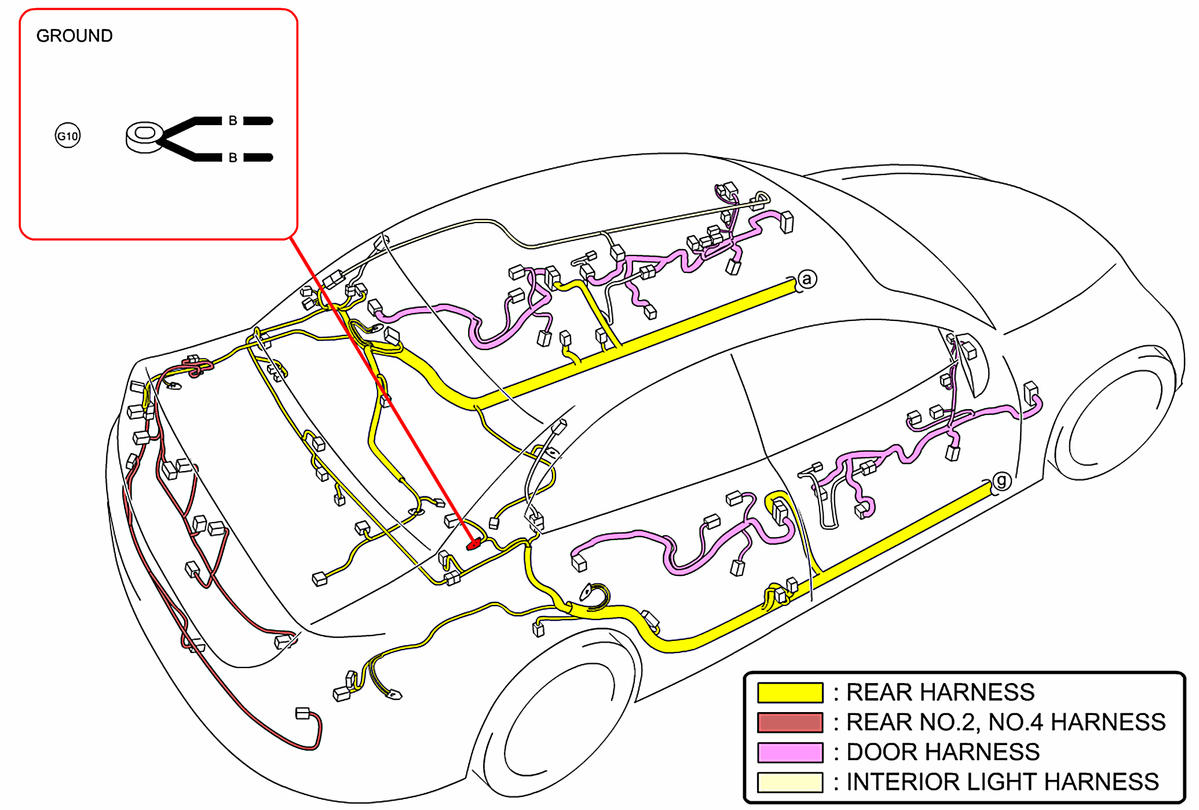 GROUND

G10

B

B

a

g

: REAR HARNESS
: REAR NO.2, NO.4 HARNESS
: DOOR HARNESS
: INTERIOR LIGHT HARNESS