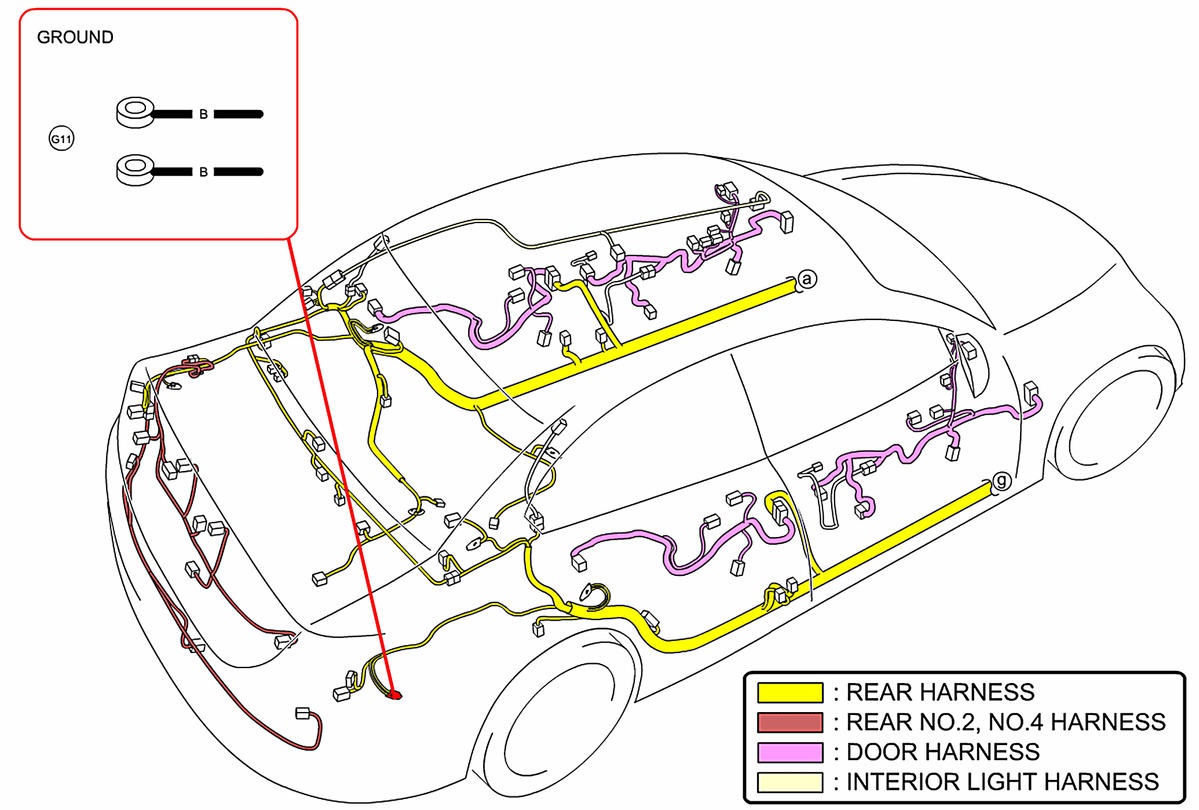 GROUND

G11

B

B

a

g

: REAR HARNESS
: REAR NO.2, NO.4 HARNESS
: DOOR HARNESS
: INTERIOR LIGHT HARNESS