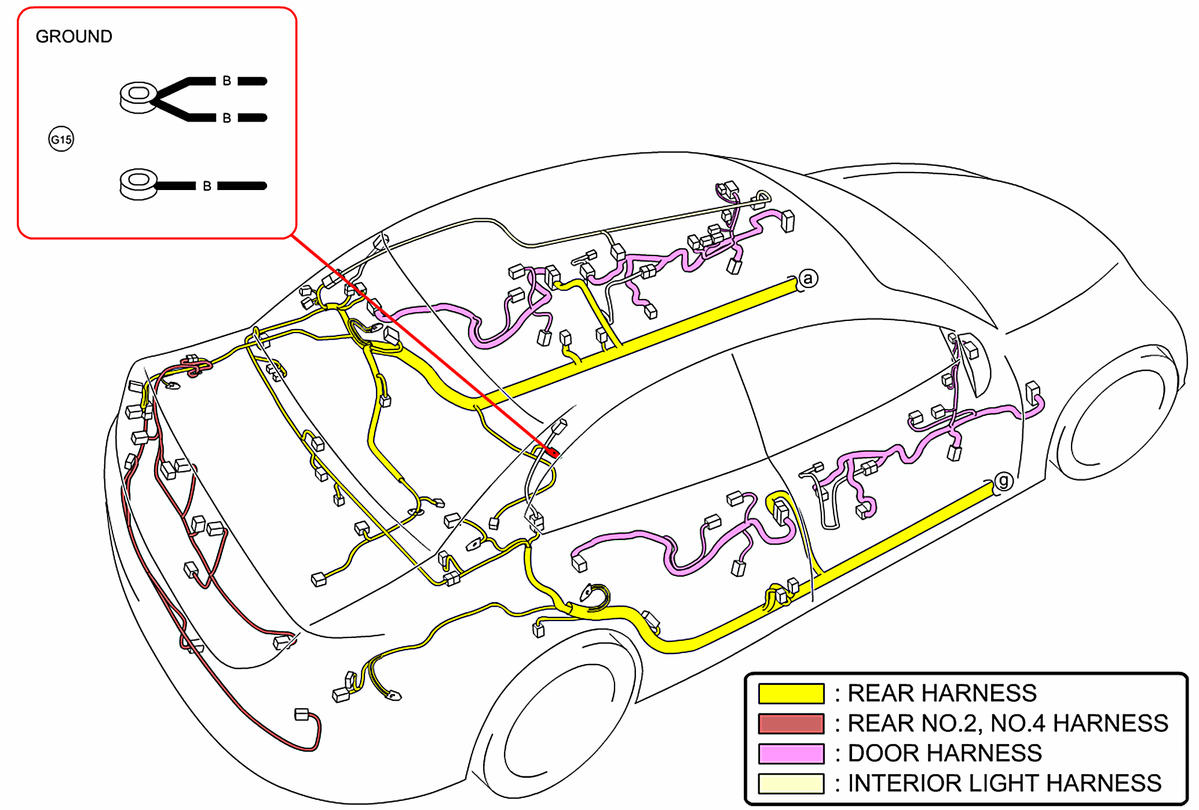 GROUND

B

B

G15

B

a

g

: REAR HARNESS
: REAR NO.2, NO.4 HARNESS
: DOOR HARNESS
: INTERIOR LIGHT HARNESS