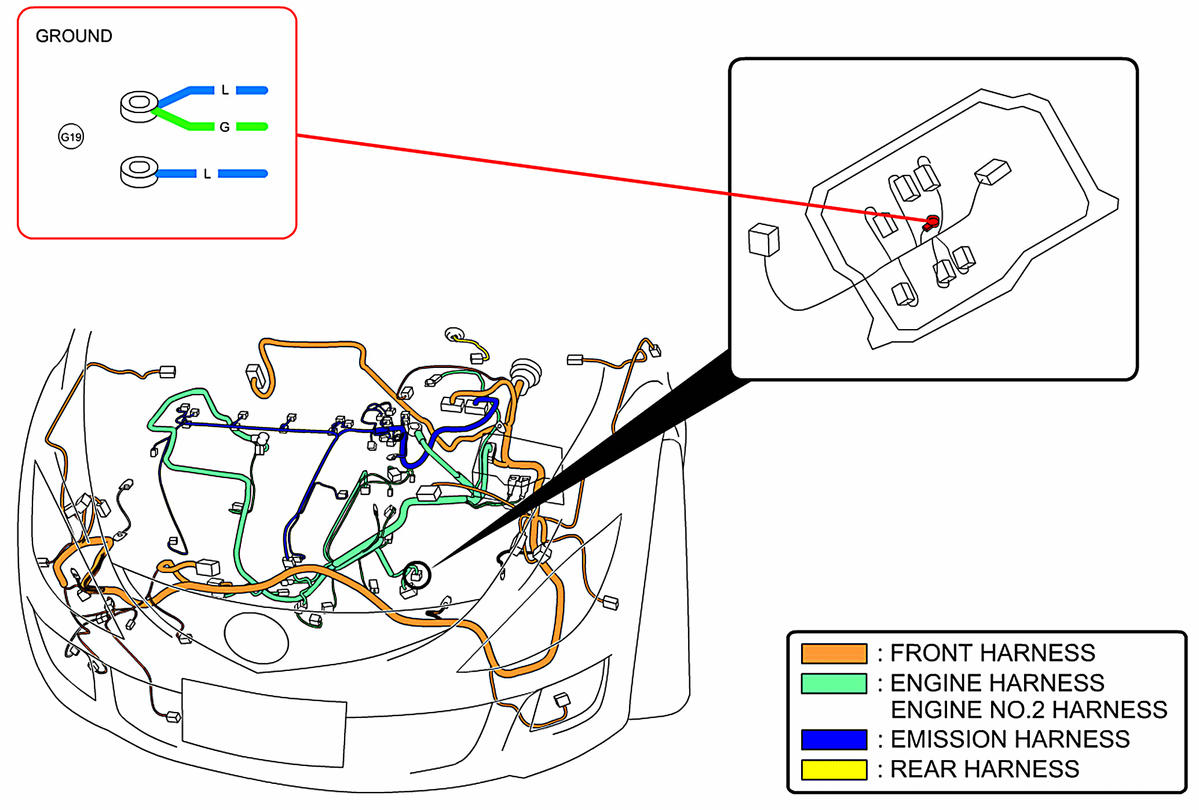 GROUND

G19

L

G

L

: FRONT HARNESS
: ENGINE HARNESS
ENGINE NO.2 HARNESS
: EMISSION HARNESS
: REAR HARNESS