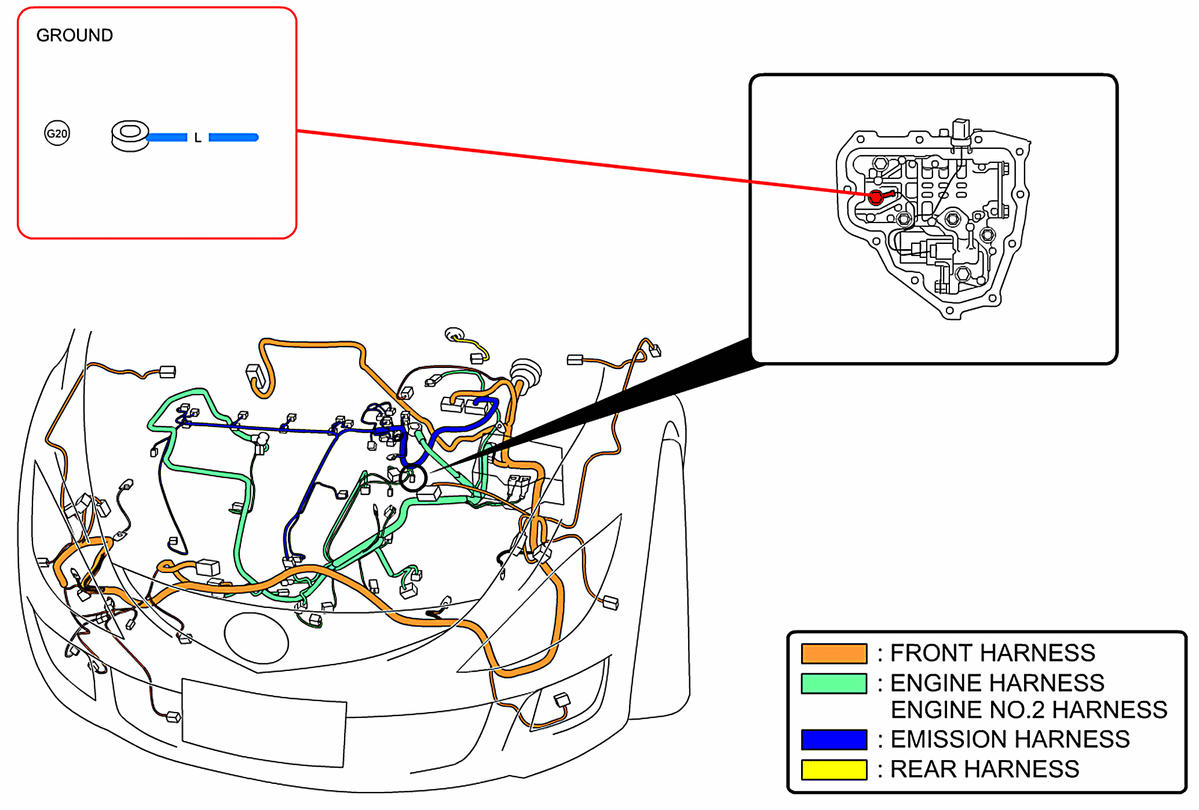 GROUND

G20

L

: FRONT HARNESS
: ENGINE HARNESS
ENGINE NO.2 HARNESS
: EMISSION HARNESS
: REAR HARNESS