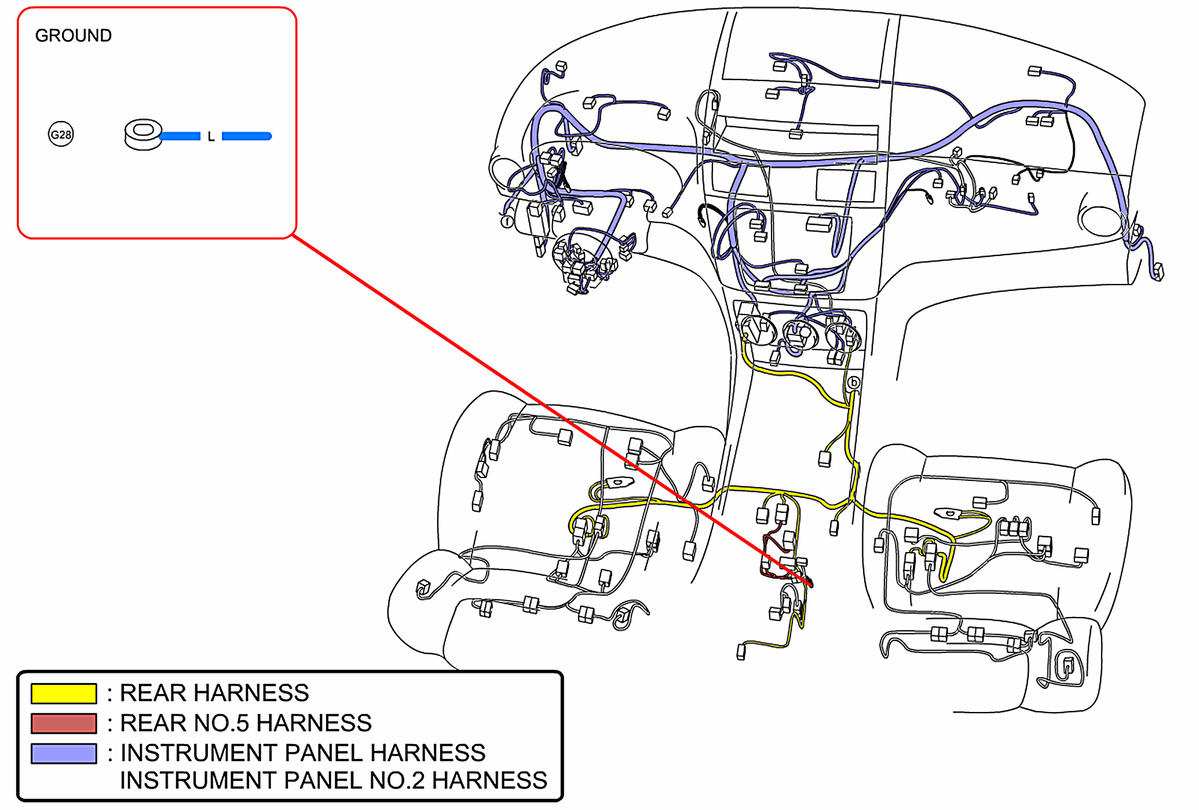 GROUND

G28

L

b

: REAR HARNESS
: REAR NO.5 HARNESS
: INSTRUMENT PANEL HARNESS
INSTRUMENT PANEL NO.2 HARNESS