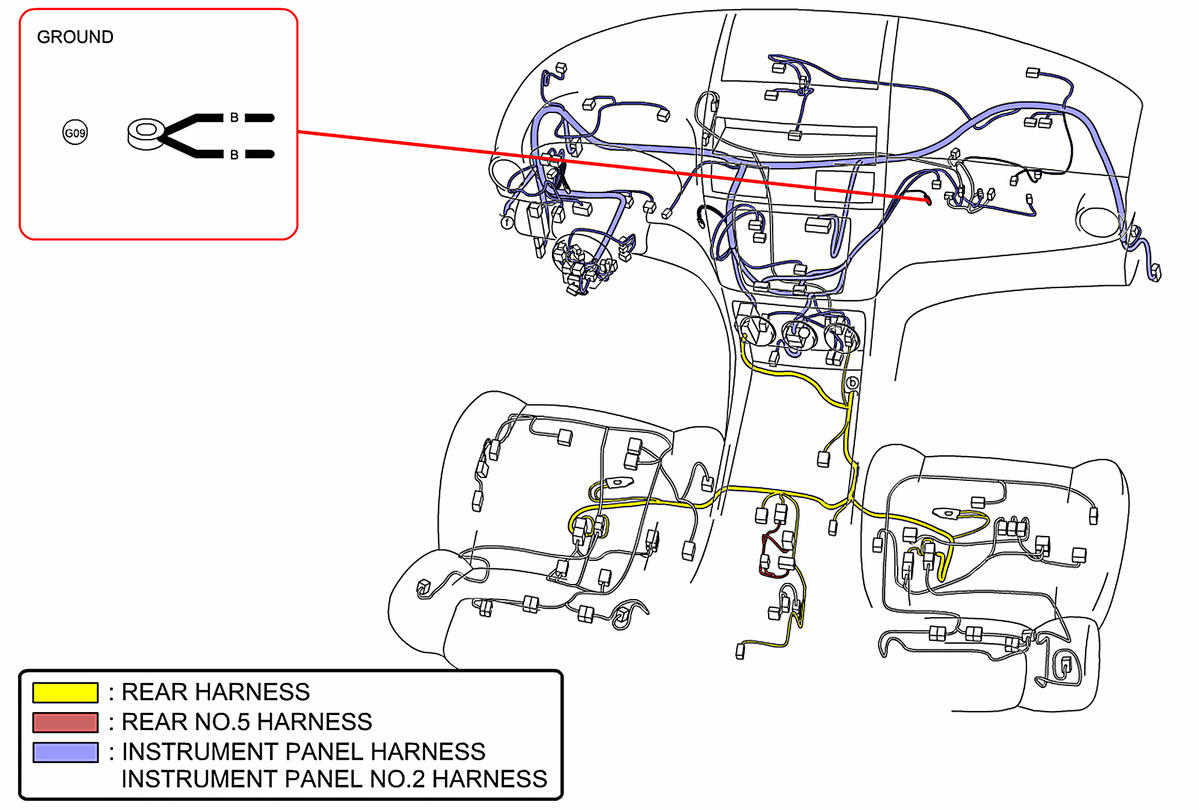 GROUND

G09

B

B

f

b

: REAR HARNESS
: REAR NO.5 HARNESS
: INSTRUMENT PANEL HARNESS
INSTRUMENT PANEL NO.2 HARNESS