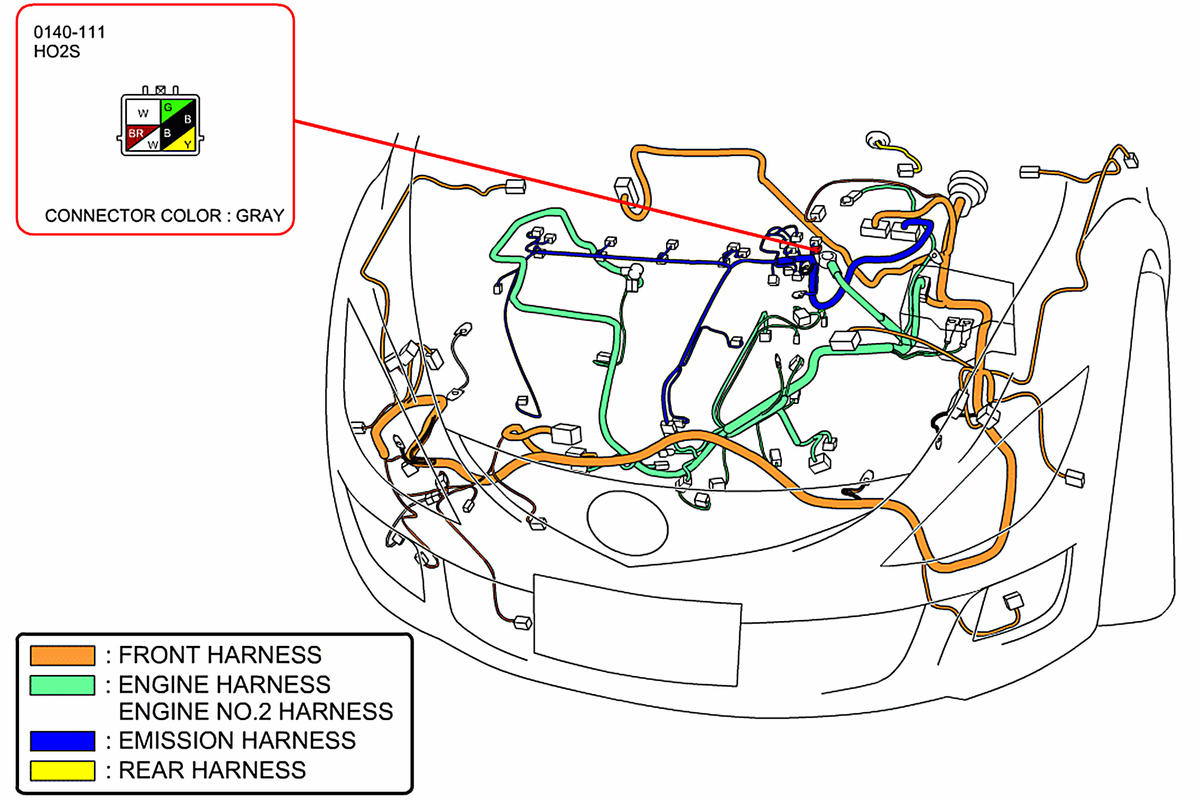 0140-111
HO2S

W G
BR B B
W Y

CONNECTOR COLOR : GRAY

: FRONT HARNESS
: ENGINE HARNESS
ENGINE NO.2 HARNESS
: EMISSION HARNESS
: REAR HARNESS