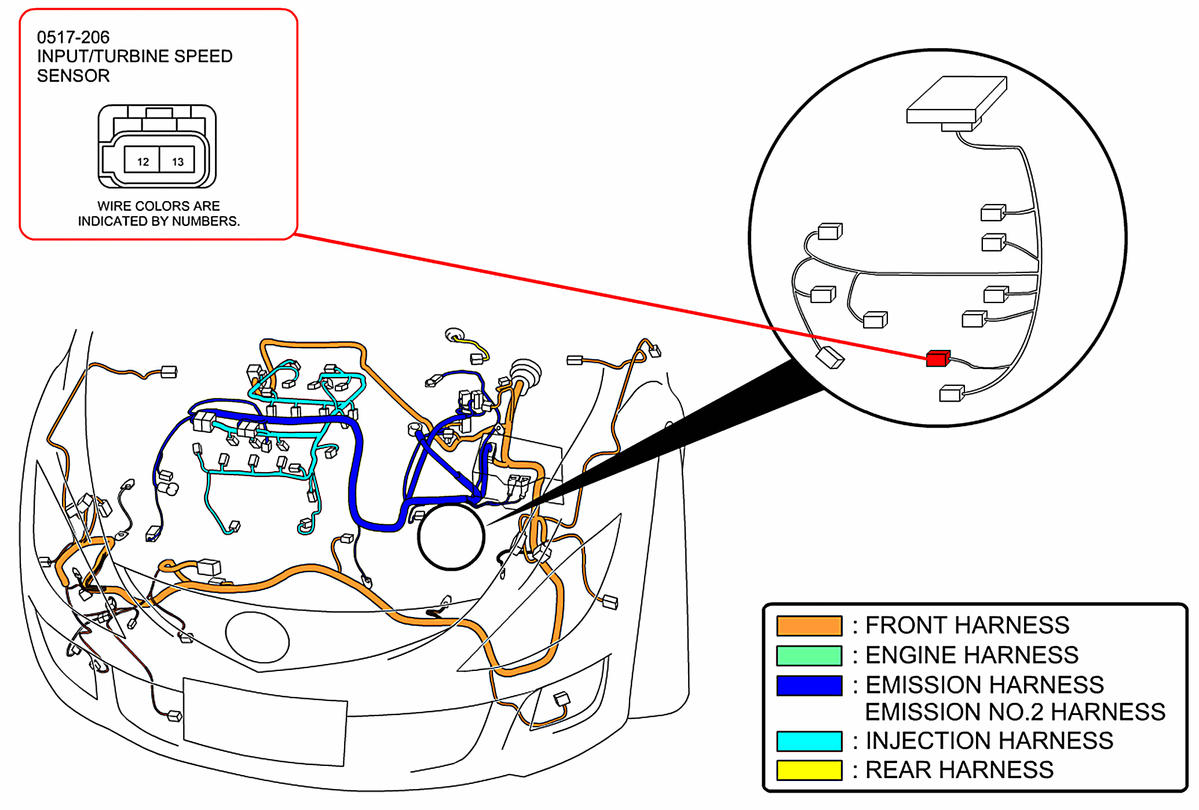 0517-206
INPUT/TURBINE SPEED SENSOR

12 13

WIRE COLORS ARE INDICATED BY NUMBERS.

: FRONT HARNESS
: ENGINE HARNESS
: EMISSION HARNESS
EMISSION NO.2 HARNESS
: INJECTION HARNESS
: REAR HARNESS