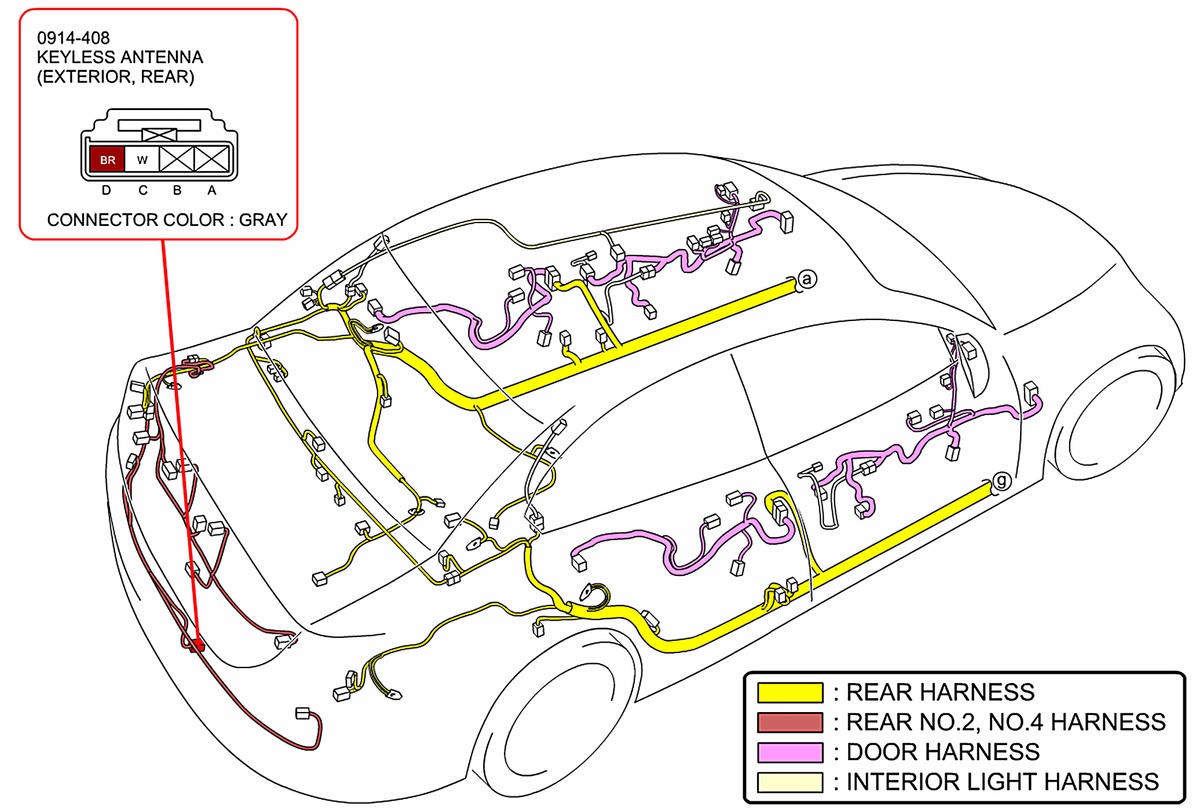 0914-408
KEYLESS ANTENNA
(EXTERIOR, REAR)

BR W

D C B A

CONNECTOR COLOR : GRAY

a

g

: REAR HARNESS
: REAR NO.2, NO.4 HARNESS
: DOOR HARNESS
: INTERIOR LIGHT HARNESS