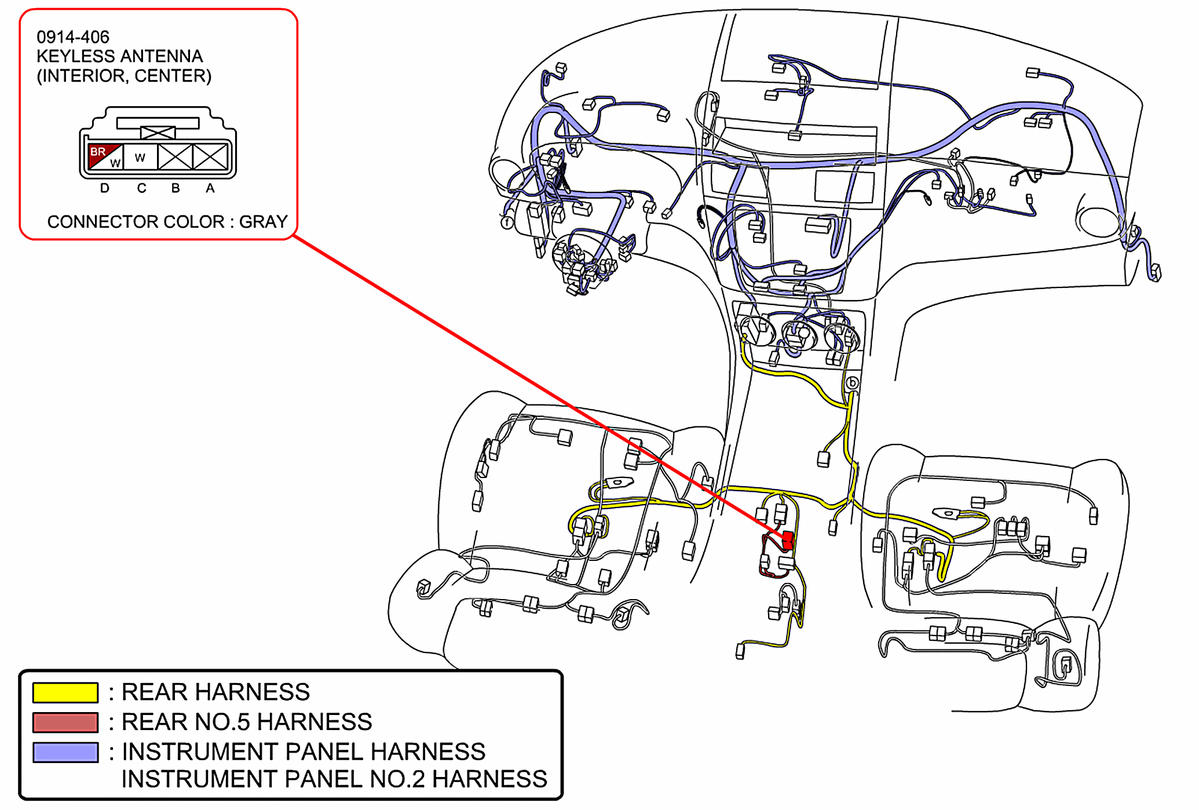 0914-406
KEYLESS ANTENNA
(INTERIOR, CENTER)

BR
W
W
D C B A

CONNECTOR COLOR : GRAY

b

: REAR HARNESS
: REAR NO.5 HARNESS
: INSTRUMENT PANEL HARNESS
INSTRUMENT PANEL NO.2 HARNESS