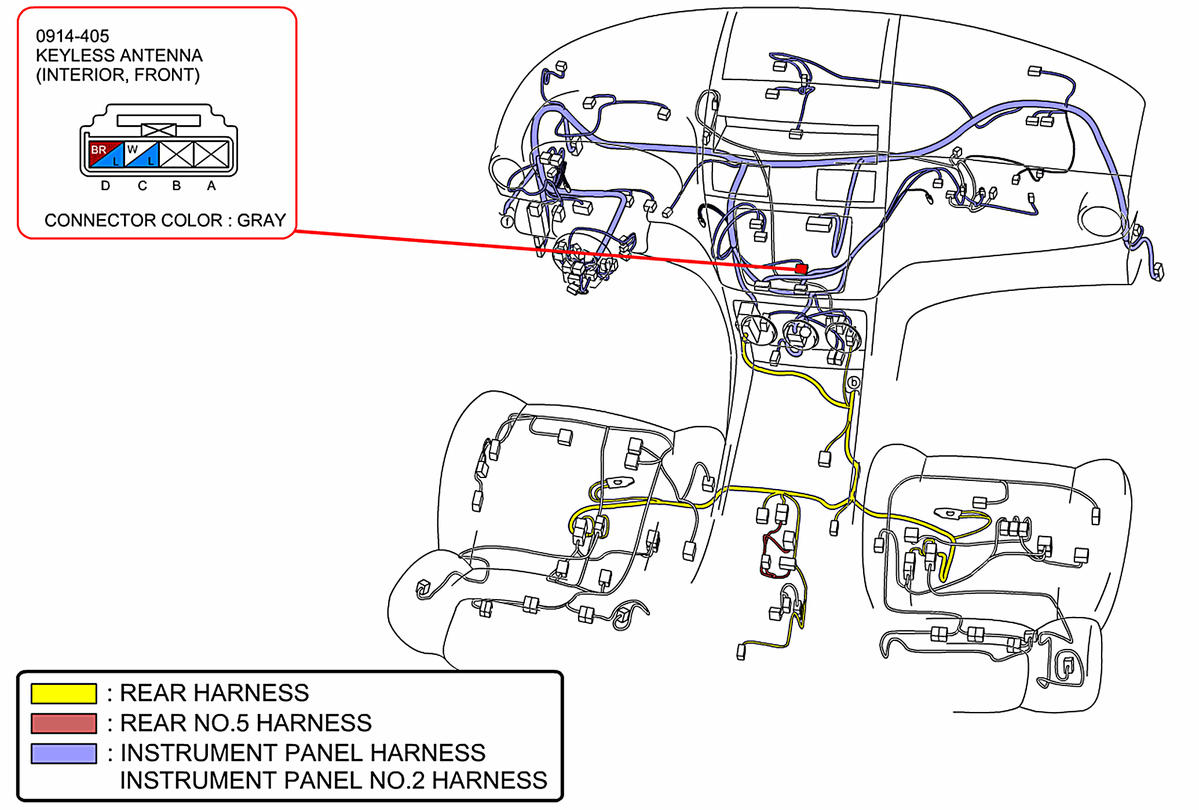 0914-405
KEYLESS ANTENNA
(INTERIOR, FRONT)

BR
L
W
L
D C B A

CONNECTOR COLOR : GRAY

b

: REAR HARNESS
: REAR NO.5 HARNESS
: INSTRUMENT PANEL HARNESS
INSTRUMENT PANEL NO.2 HARNESS