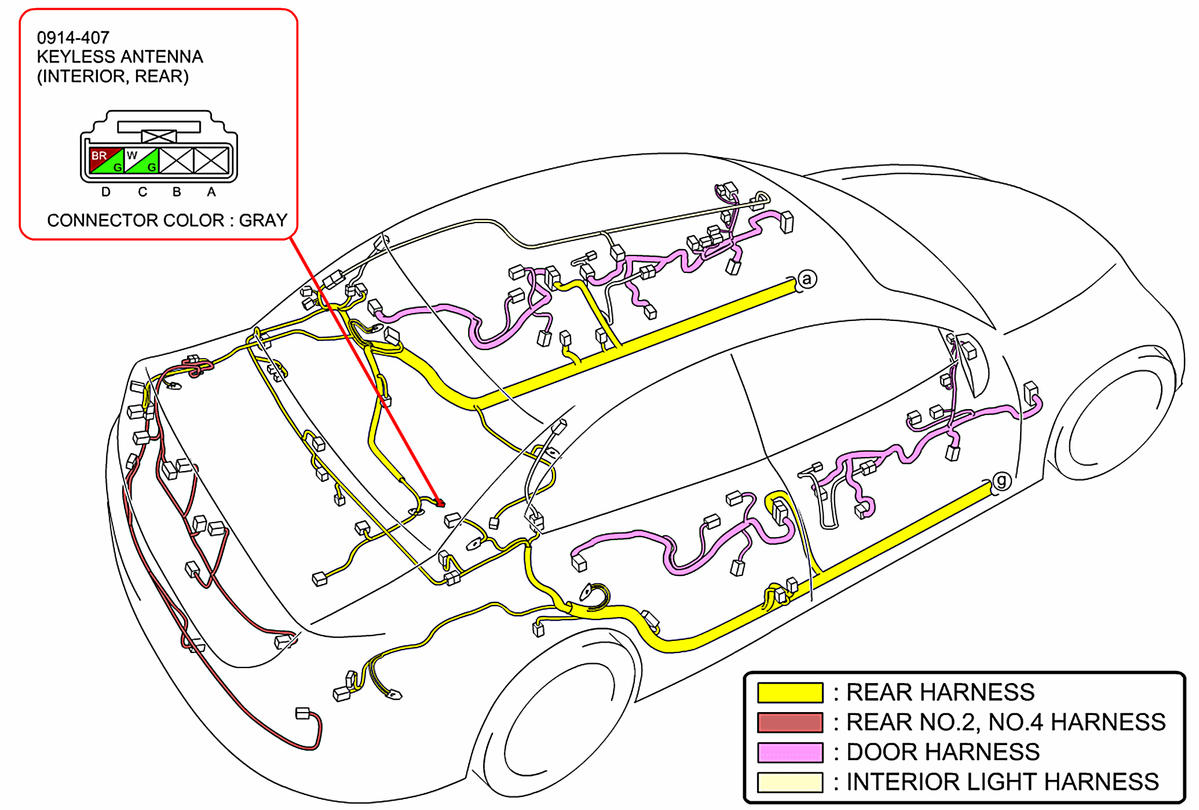 0914-407
KEYLESS ANTENNA
(INTERIOR, REAR)

BR
G
W
G

D C B A

CONNECTOR COLOR : GRAY

a

g

: REAR HARNESS
: REAR NO.2, NO.4 HARNESS
: DOOR HARNESS
: INTERIOR LIGHT HARNESS