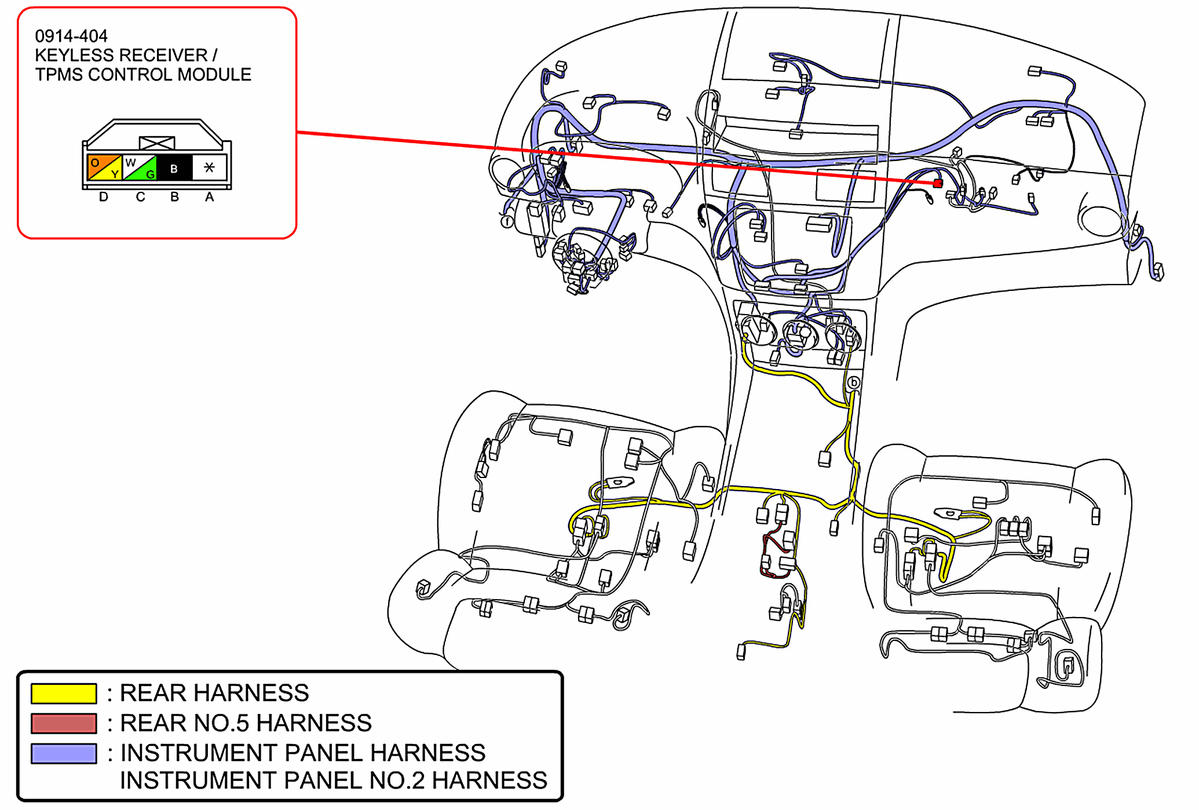 0914-404
KEYLESS RECEIVER /
TPMS CONTROL MODULE

O
Y
W
G
B
*
D C B A

i

b

: REAR HARNESS
: REAR NO.5 HARNESS
: INSTRUMENT PANEL HARNESS
INSTRUMENT PANEL NO.2 HARNESS