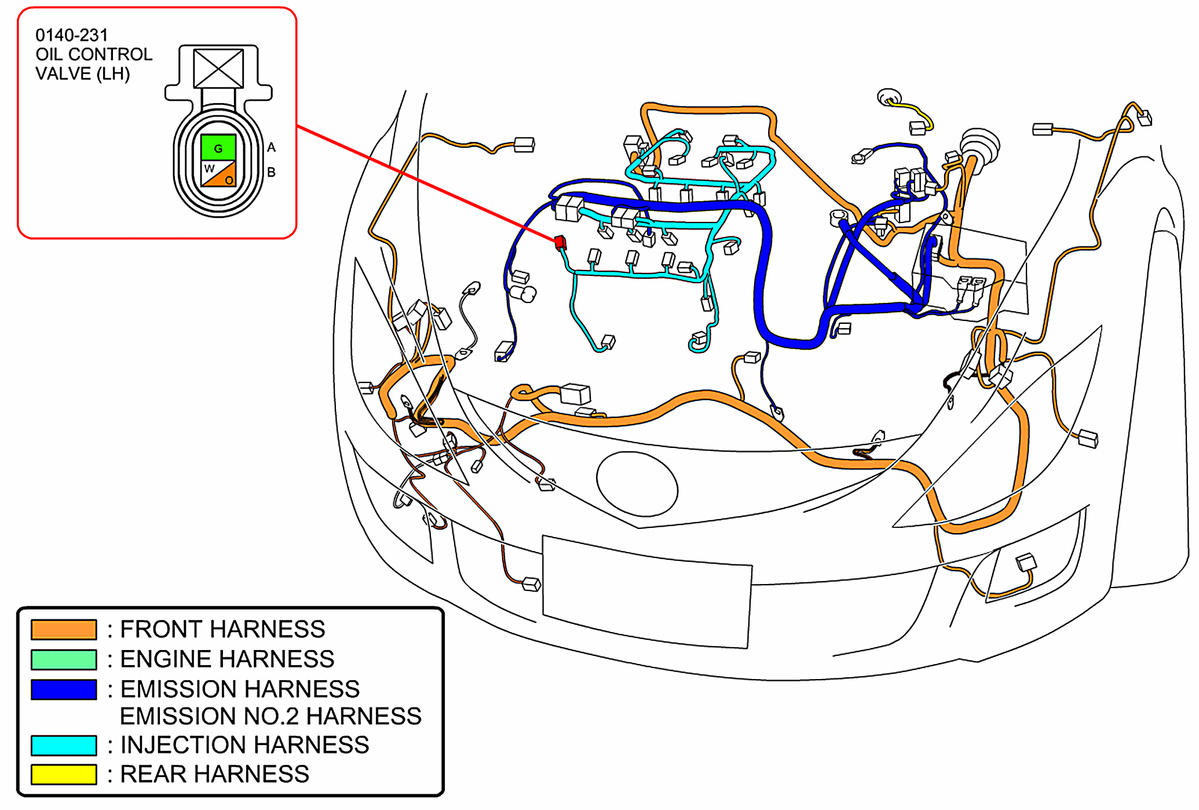 0140-231
OIL CONTROL
VALVE (LH)

G
W
O
A
B

: FRONT HARNESS
: ENGINE HARNESS
: EMISSION HARNESS
EMISSION NO.2 HARNESS
: INJECTION HARNESS
: REAR HARNESS