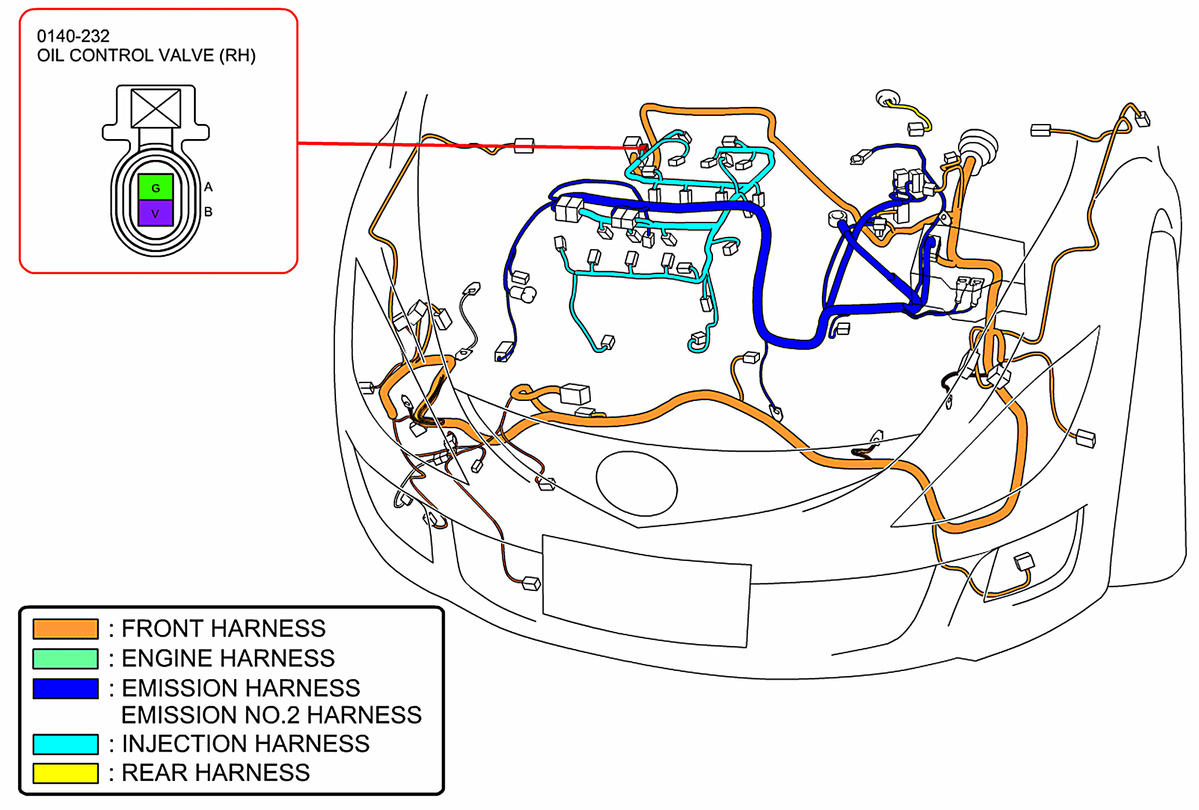 0140-232
OIL CONTROL VALVE (RH)

G A
V B

: FRONT HARNESS
: ENGINE HARNESS
: EMISSION HARNESS
EMISSION NO.2 HARNESS
: INJECTION HARNESS
: REAR HARNESS