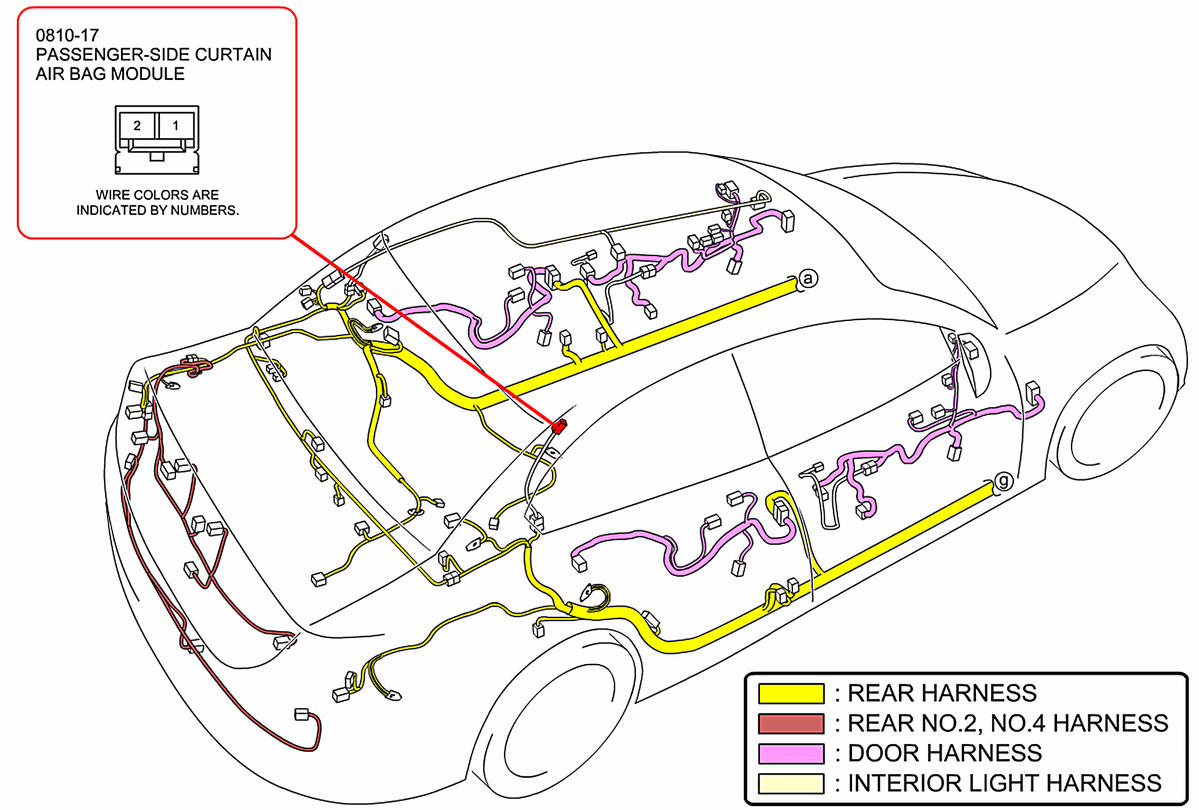 0810-17
PASSENGER-SIDE CURTAIN AIR BAG MODULE

2 1

WIRE COLORS ARE INDICATED BY NUMBERS.

a

g

: REAR HARNESS
: REAR NO.2, NO.4 HARNESS
: DOOR HARNESS
: INTERIOR LIGHT HARNESS