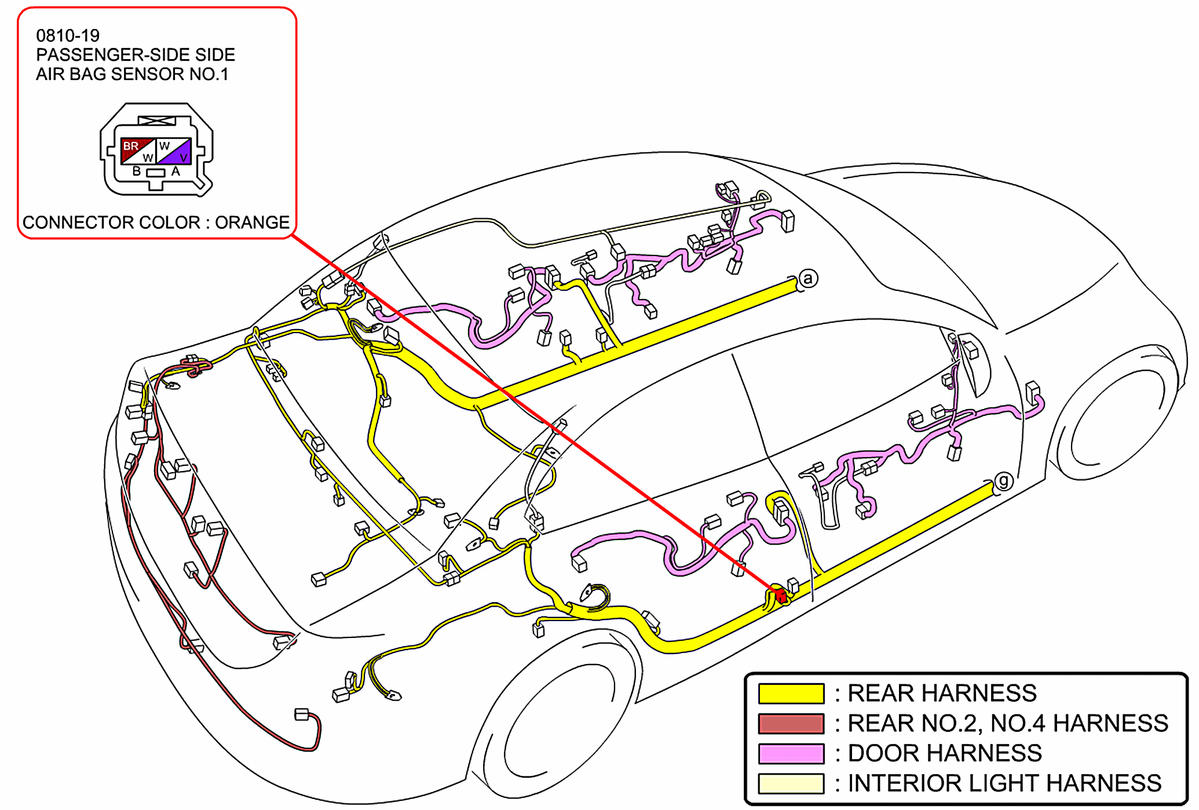 0810-19
PASSENGER-SIDE SIDE AIR BAG SENSOR NO.1

BR
W
W
V
B
A

CONNECTOR COLOR : ORANGE

a

g

: REAR HARNESS
: REAR NO.2, NO.4 HARNESS
: DOOR HARNESS
: INTERIOR LIGHT HARNESS