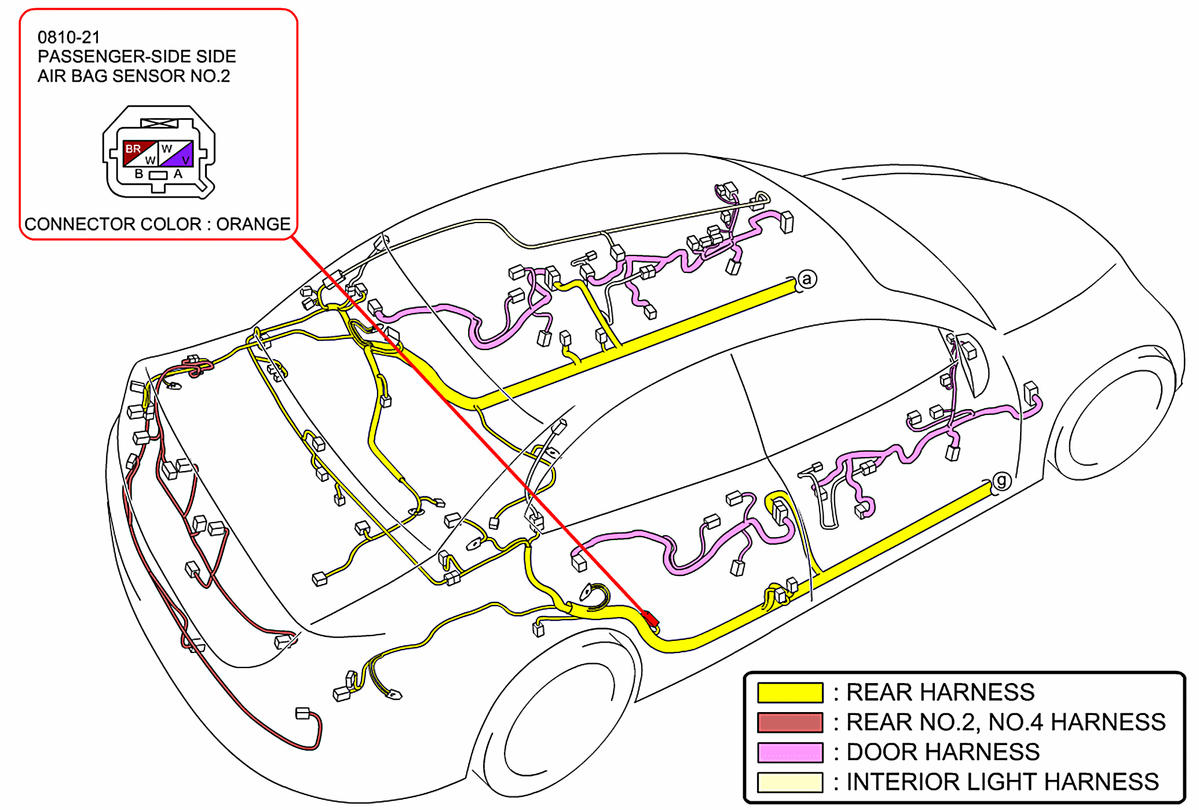 0810-21
PASSENGER-SIDE SIDE
AIR BAG SENSOR NO.2

BR
W
W
V
B
A

CONNECTOR COLOR : ORANGE

a

g

: REAR HARNESS
: REAR NO.2, NO.4 HARNESS
: DOOR HARNESS
: INTERIOR LIGHT HARNESS