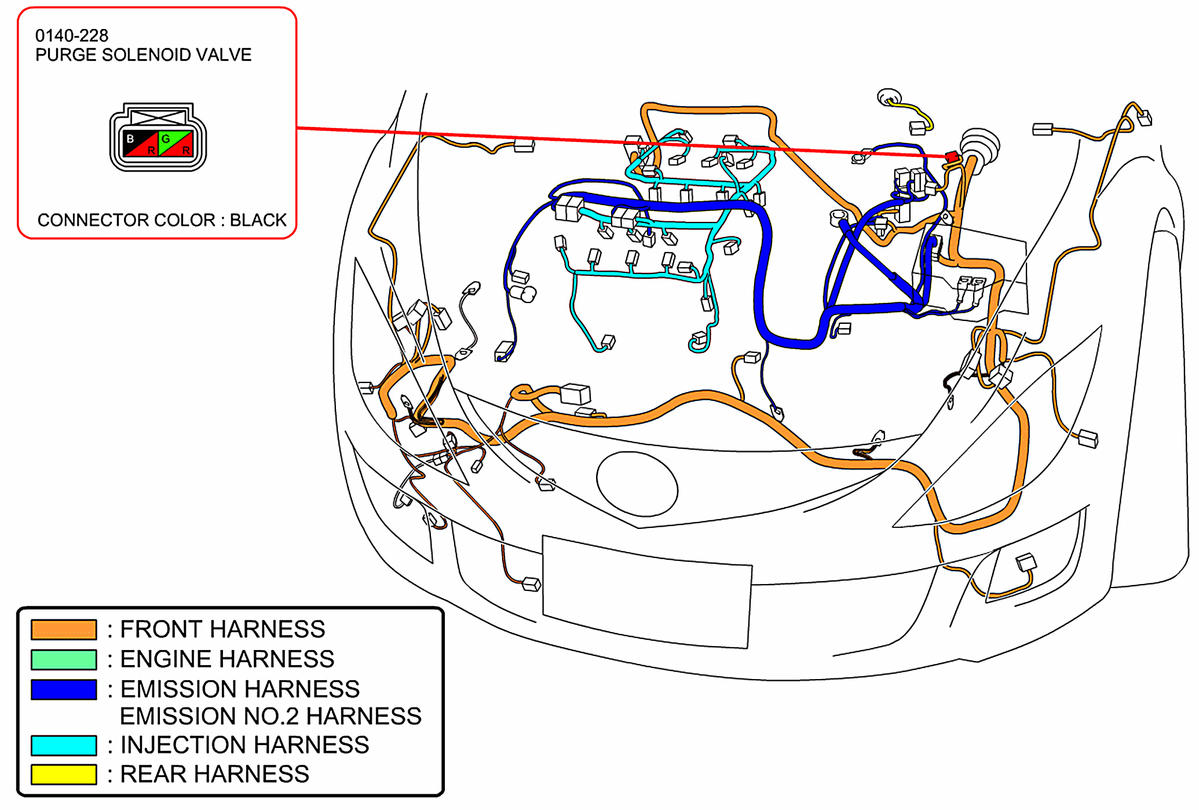 0140-228
PURGE SOLENOID VALVE

B
R
G
R

CONNECTOR COLOR : BLACK

: FRONT HARNESS
: ENGINE HARNESS
: EMISSION HARNESS
EMISSION NO.2 HARNESS
: INJECTION HARNESS
: REAR HARNESS