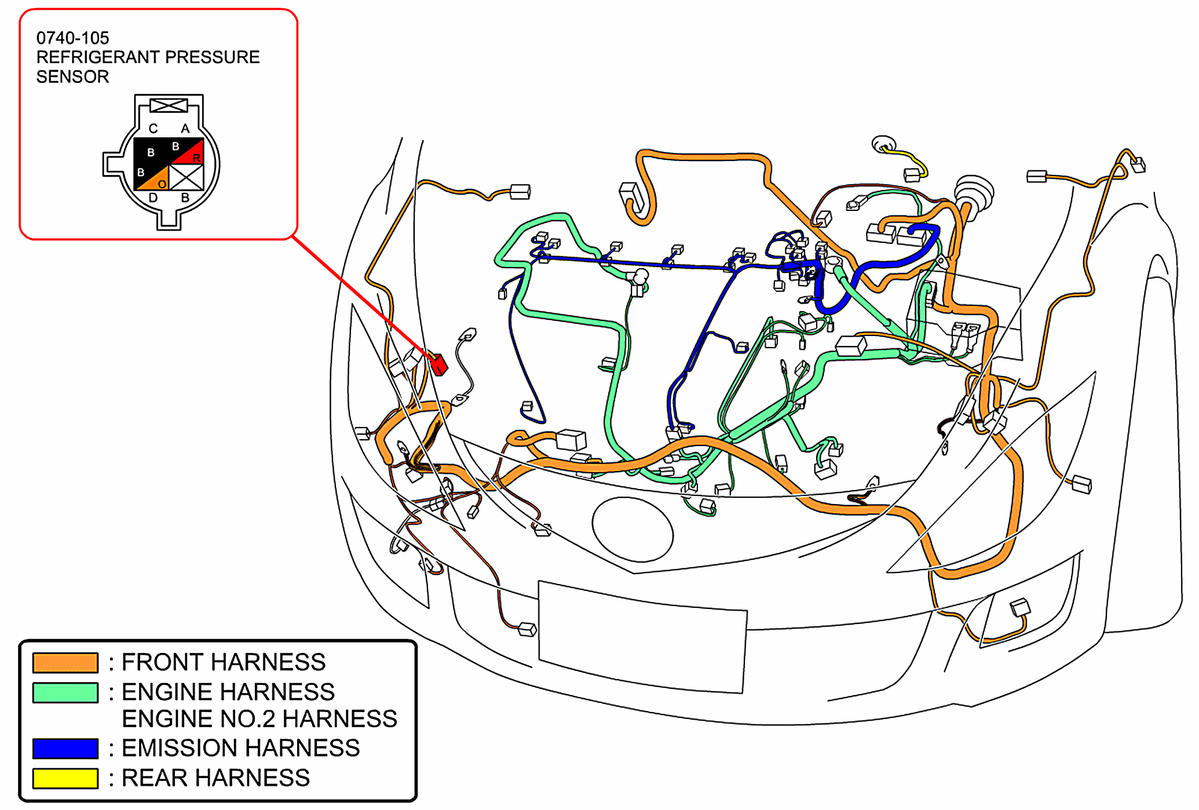 0740-105
REFRIGERANT PRESSURE SENSOR

C A
B B R
B O
D B

: FRONT HARNESS
: ENGINE HARNESS
ENGINE NO.2 HARNESS
: EMISSION HARNESS
: REAR HARNESS