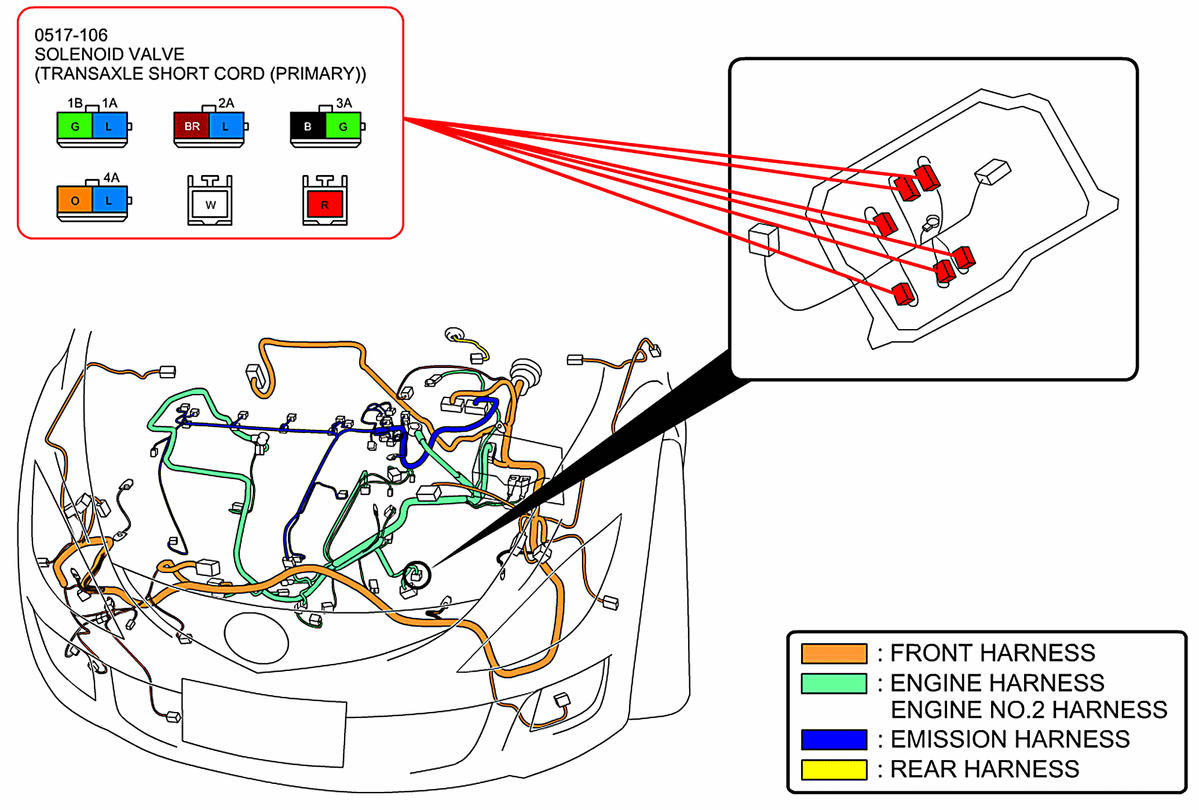 0517-106
SOLENOID VALVE
(TRANSAXLE SHORT CORD (PRIMARY))

1B 1A
G L

2A
BR L

3A
B G

4A
O L

W

R

: FRONT HARNESS
: ENGINE HARNESS
ENGINE NO.2 HARNESS
: EMISSION HARNESS
: REAR HARNESS