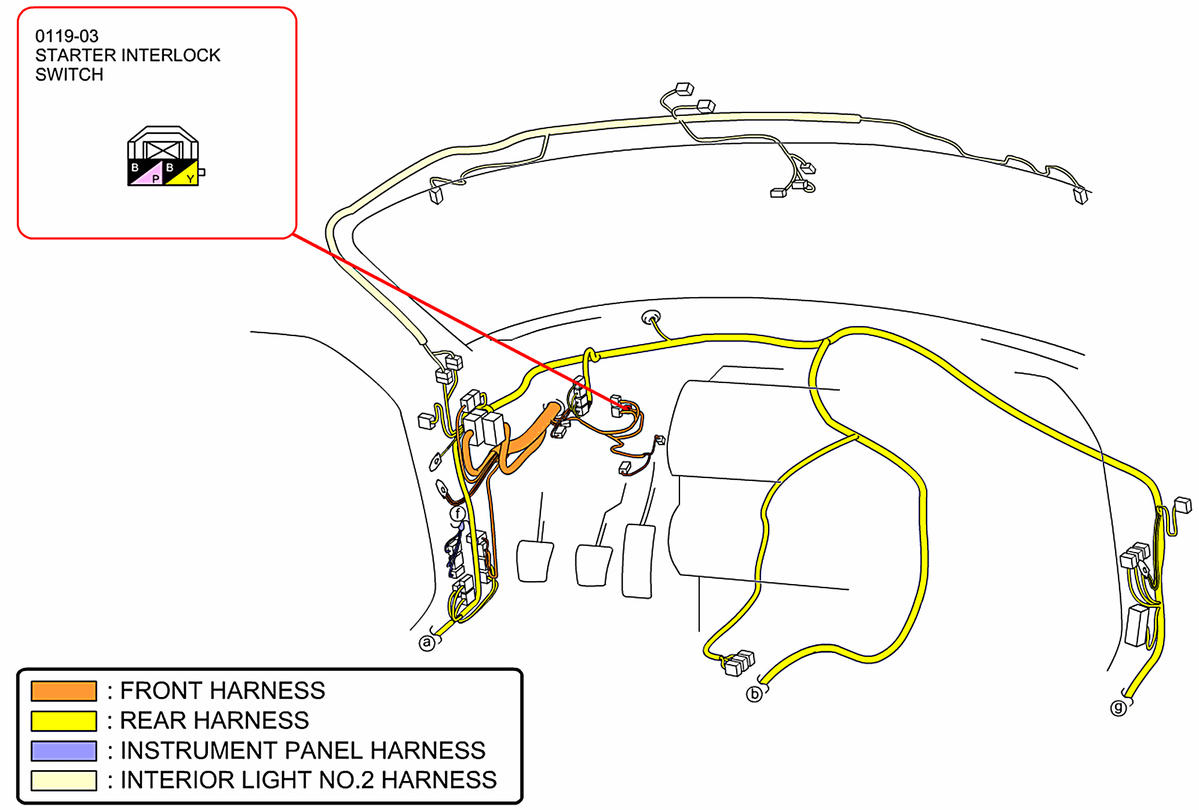 0119-03
STARTER INTERLOCK
SWITCH

B
P
B
Y

f
a
b
g

: FRONT HARNESS
: REAR HARNESS
: INSTRUMENT PANEL HARNESS
: INTERIOR LIGHT NO.2 HARNESS