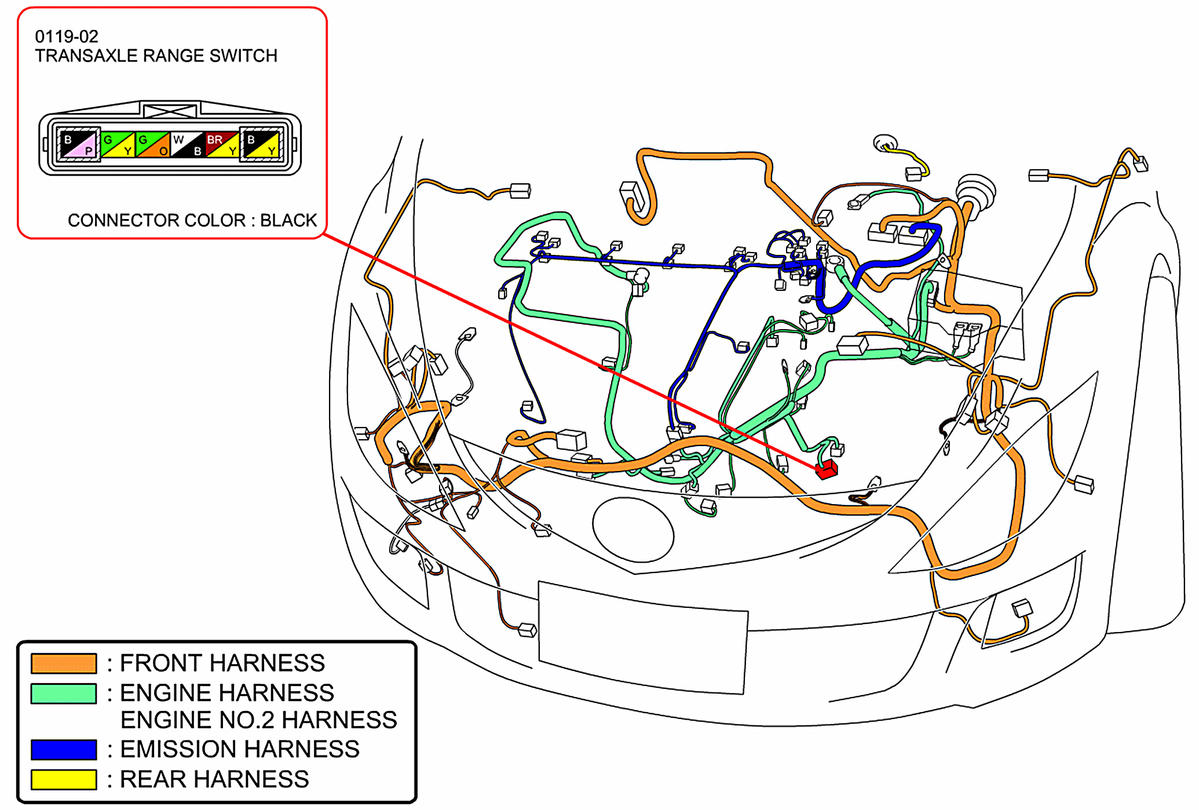 0119-02
TRANSAXLE RANGE SWITCH

B P G Y G O W B BR Y B Y

CONNECTOR COLOR : BLACK

: FRONT HARNESS
: ENGINE HARNESS
ENGINE NO.2 HARNESS
: EMISSION HARNESS
: REAR HARNESS