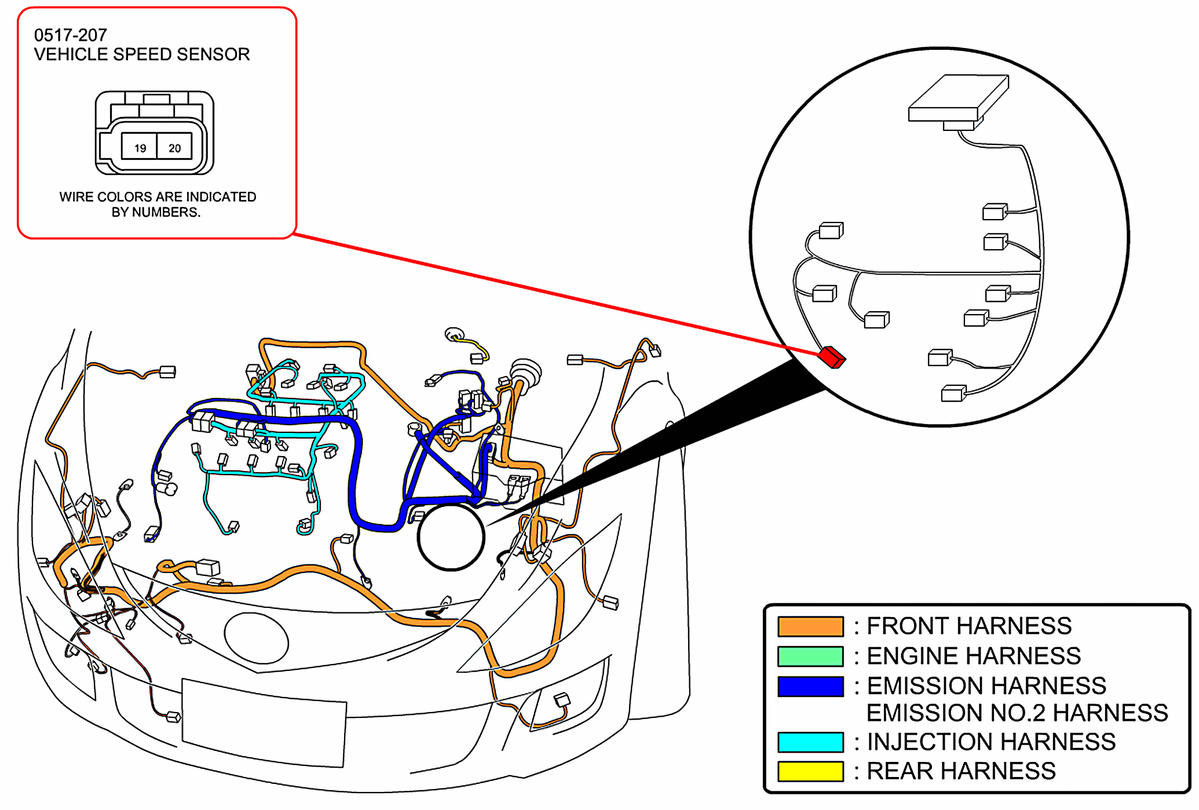 0517-207
VEHICLE SPEED SENSOR

19 20

WIRE COLORS ARE INDICATED BY NUMBERS.

: FRONT HARNESS
: ENGINE HARNESS
: EMISSION HARNESS
EMISSION NO.2 HARNESS
: INJECTION HARNESS
: REAR HARNESS