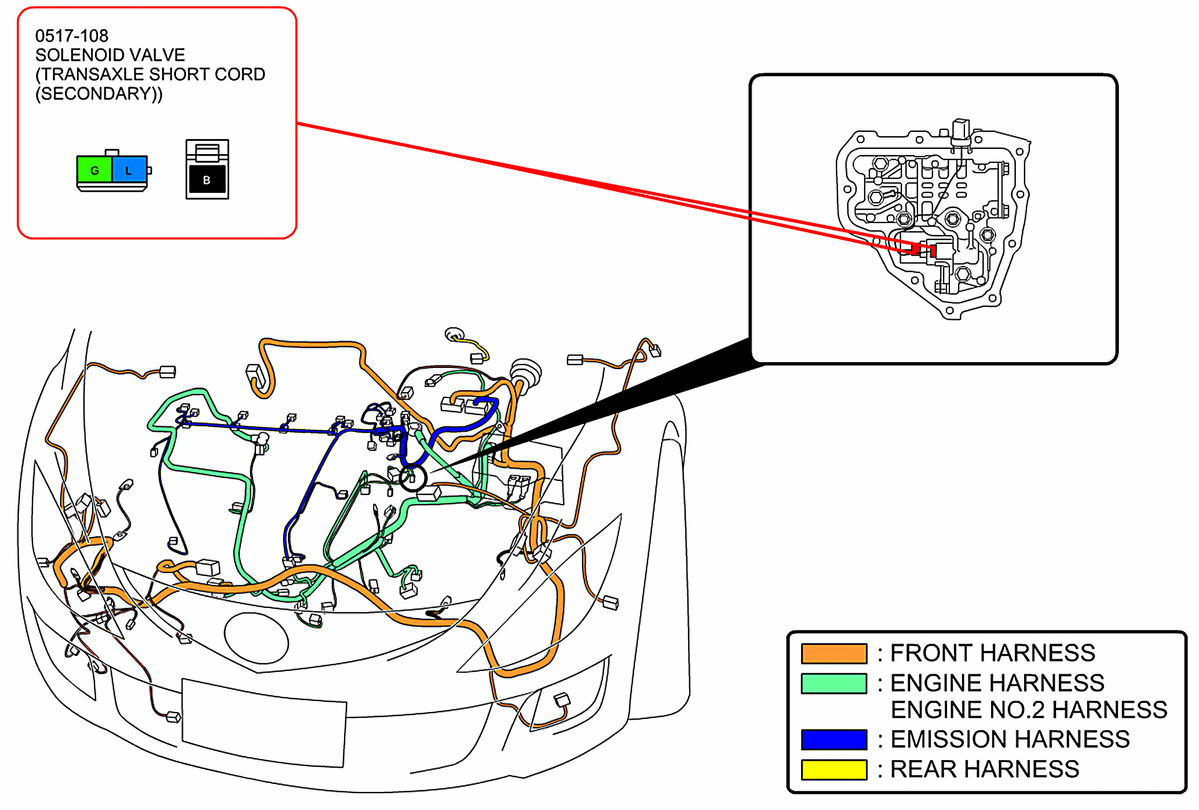 0517-108
SOLENOID VALVE
(TRANSAXLE SHORT CORD
(SECONDARY))

G L

B

: FRONT HARNESS
: ENGINE HARNESS
ENGINE NO.2 HARNESS
: EMISSION HARNESS
: REAR HARNESS