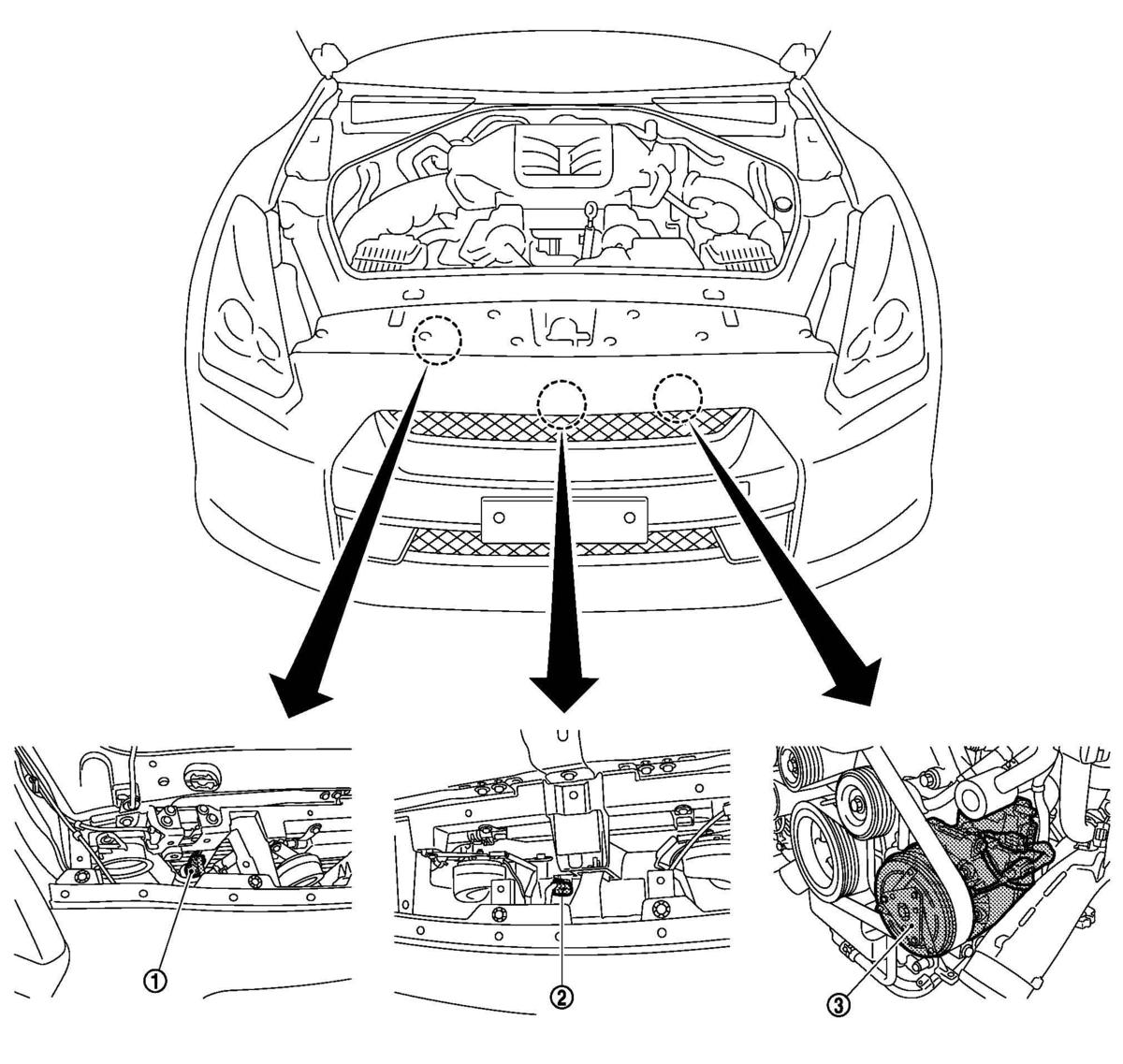 ①

②

③