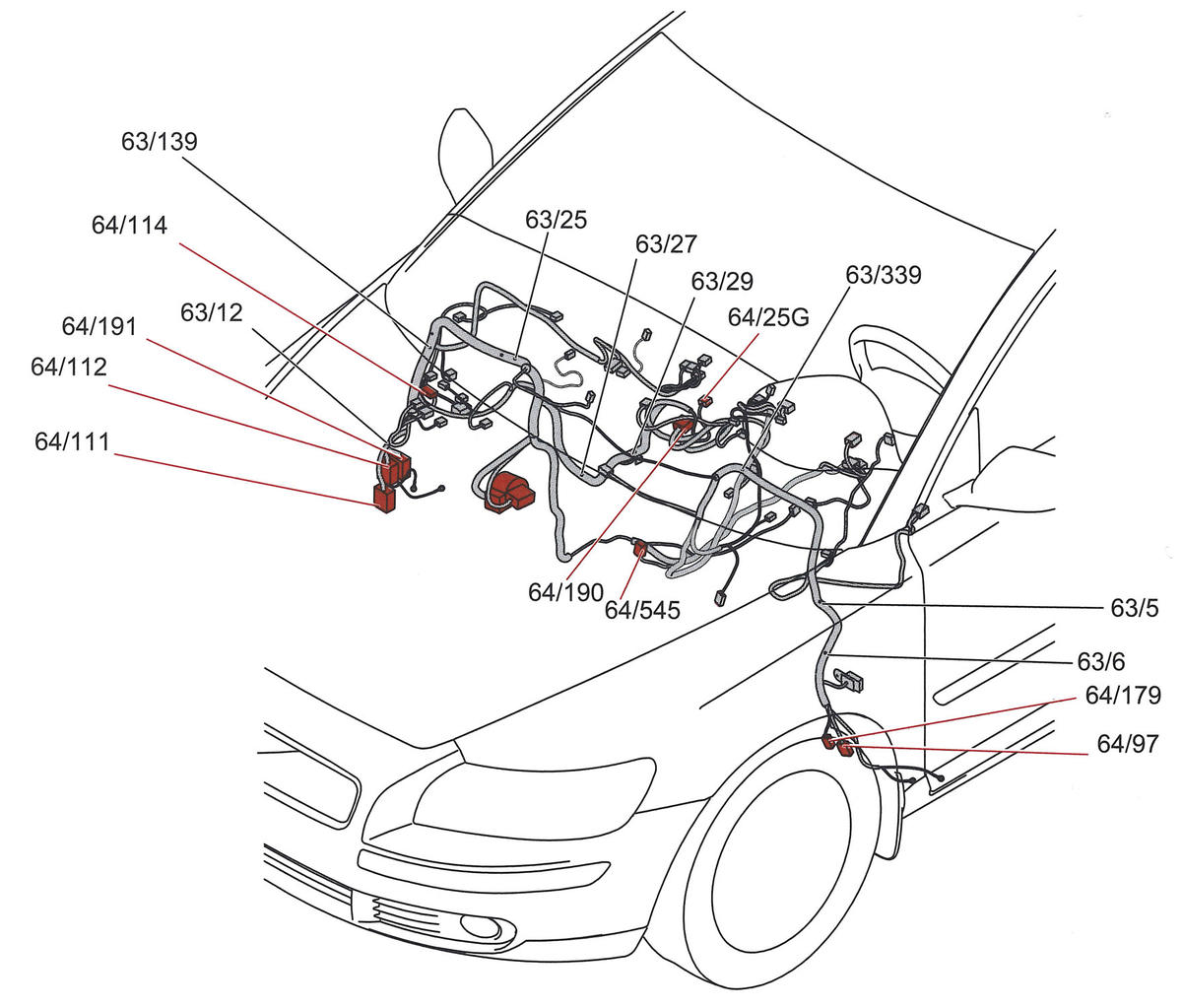 63/139

64/114

63/25

63/27

63/29

63/339

64/25G

64/191

63/12

64/112

64/111

64/190

64/545

63/5

63/6

64/179

64/97