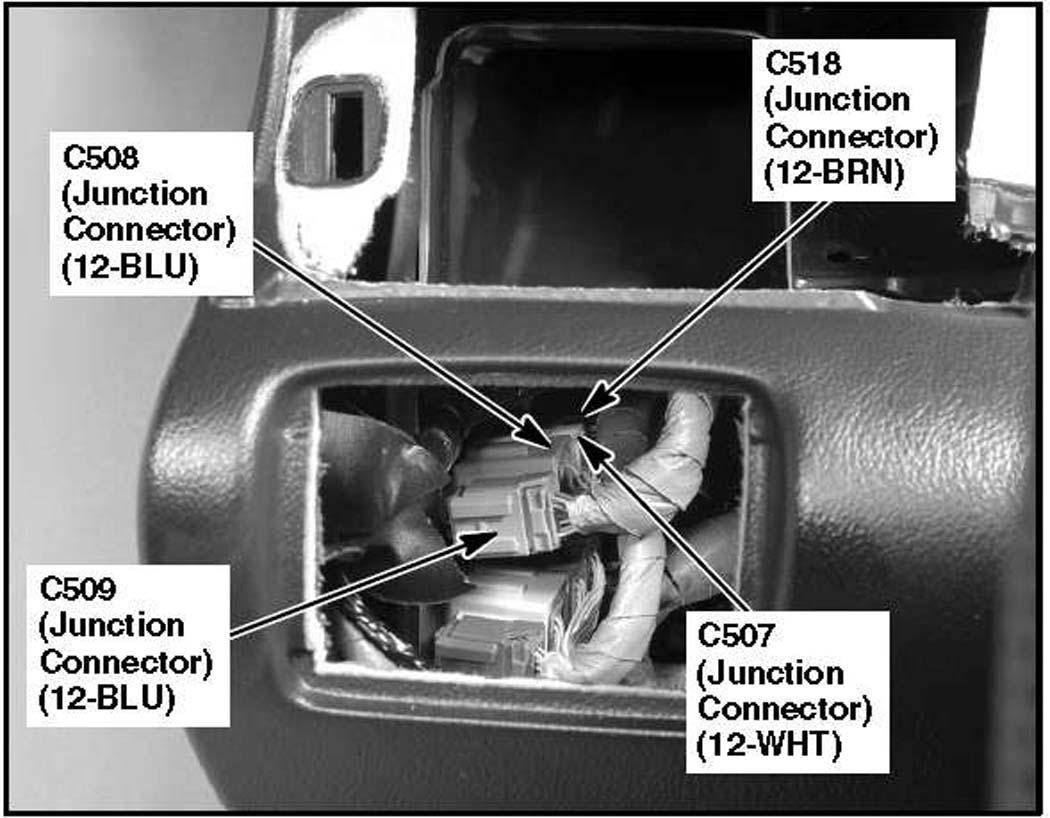 C508
(Junction
Connector)
(12-BLU)

C518
(Junction
Connector)
(12-BRN)

C509
(Junction
Connector)
(12-BLU)

C507
(Junction
Connector)
(12-WHT)