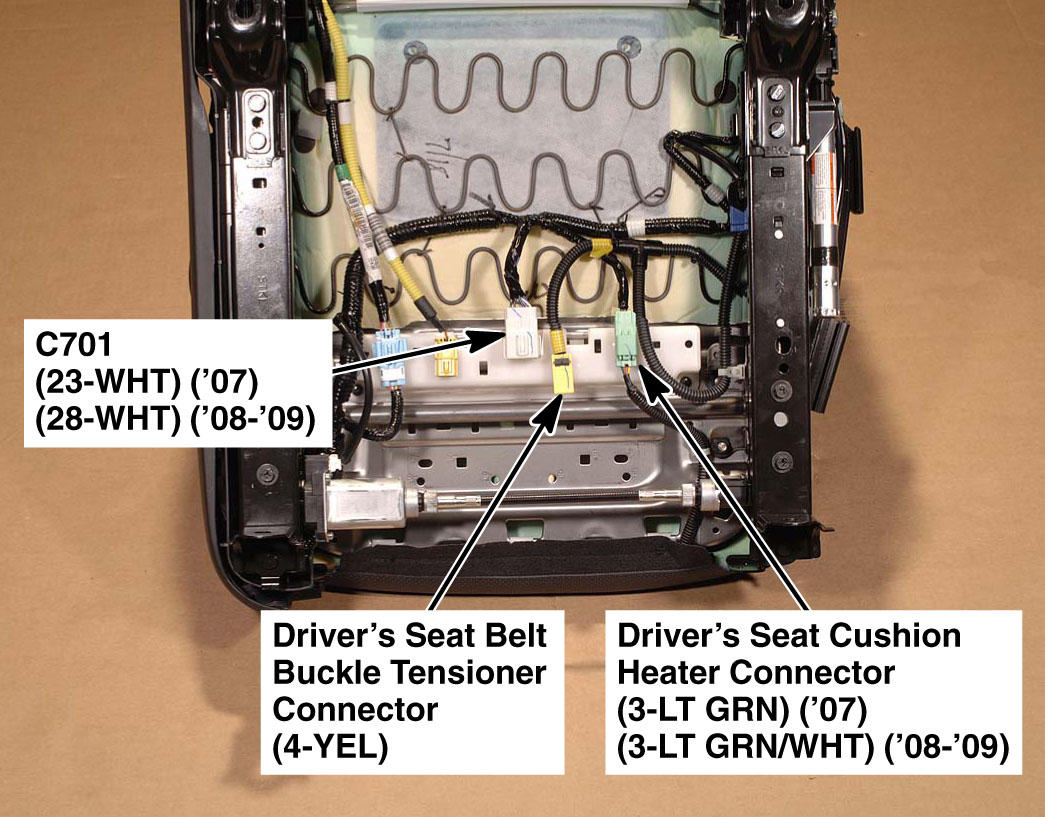 C701
(23-WHT) ('07)
(28-WHT) ('08-'09)

Driver's Seat Belt Buckle Tensioner Connector
(4-YEL)

Driver's Seat Cushion Heater Connector
(3-LT GRN) ('07)
(3-LT GRN/WHT) ('08-'09)