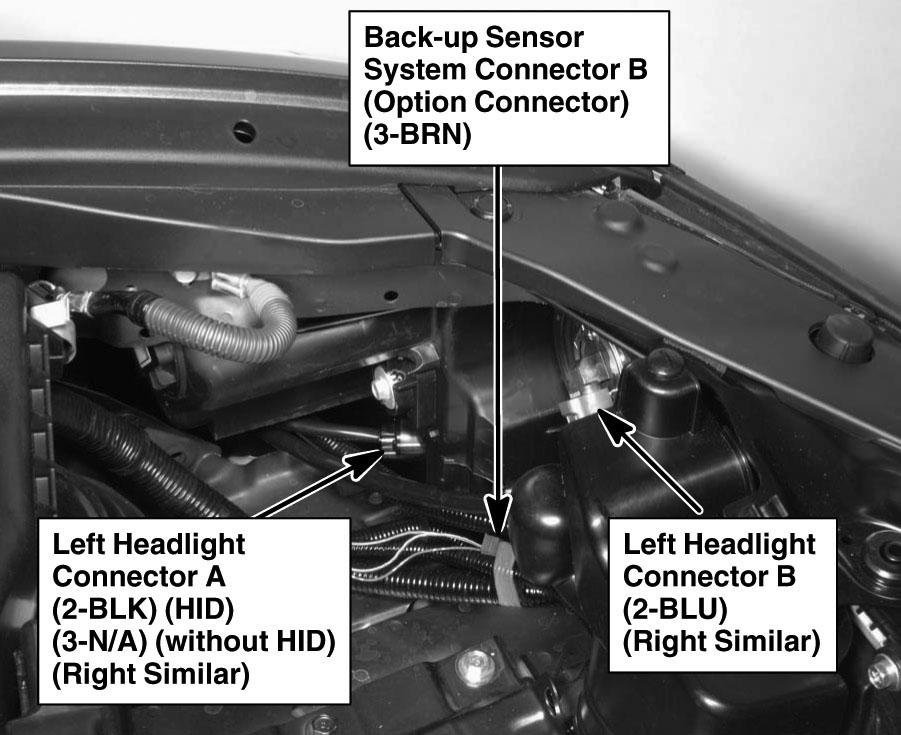 Back-up Sensor System Connector B (Option Connector) (3-BRN)

Left Headlight Connector A (2-BLK) (HID) (3-N/A) (without HID) (Right Similar)

Left Headlight Connector B (2-BLU) (Right Similar)