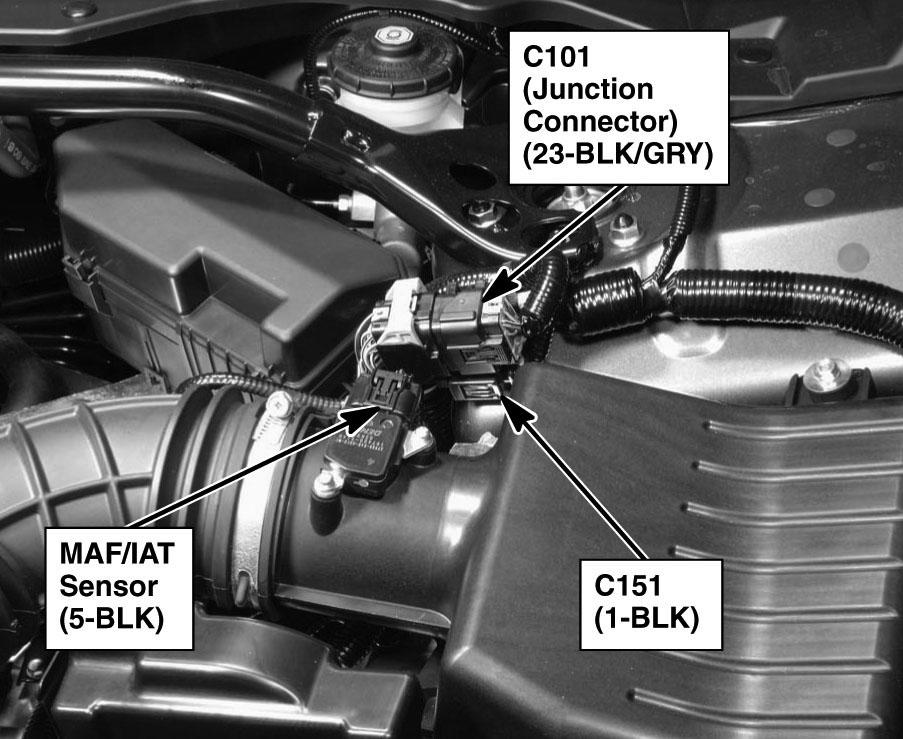 C101
(Junction
Connector)
(23-BLK/GRY)

MAF/IAT
Sensor
(5-BLK)

C151
(1-BLK)