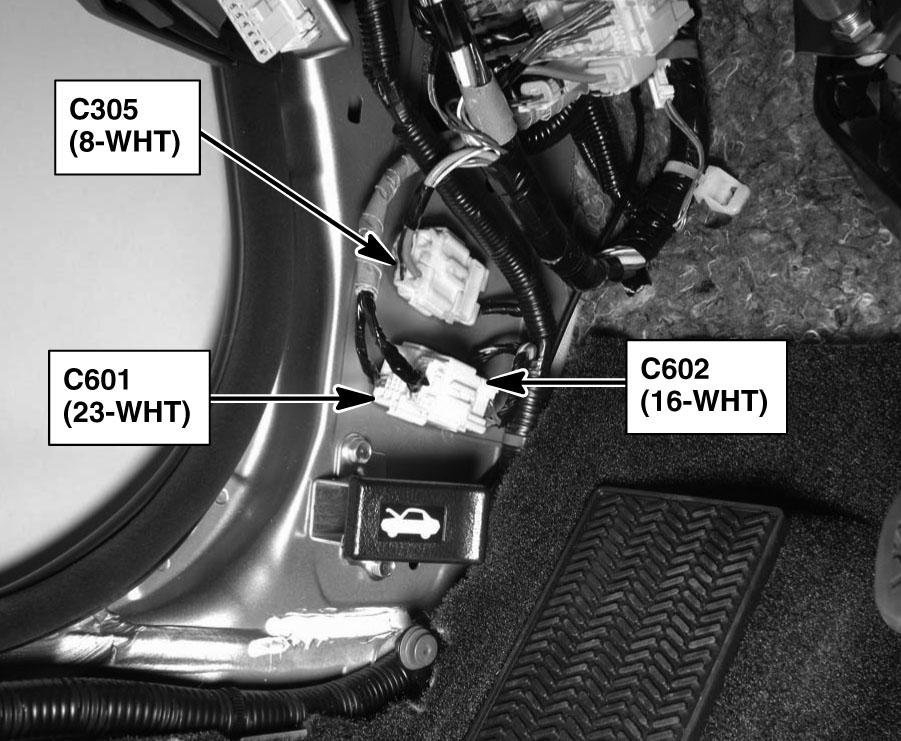 C305
(8-WHT)

C601
(23-WHT)

C602
(16-WHT)