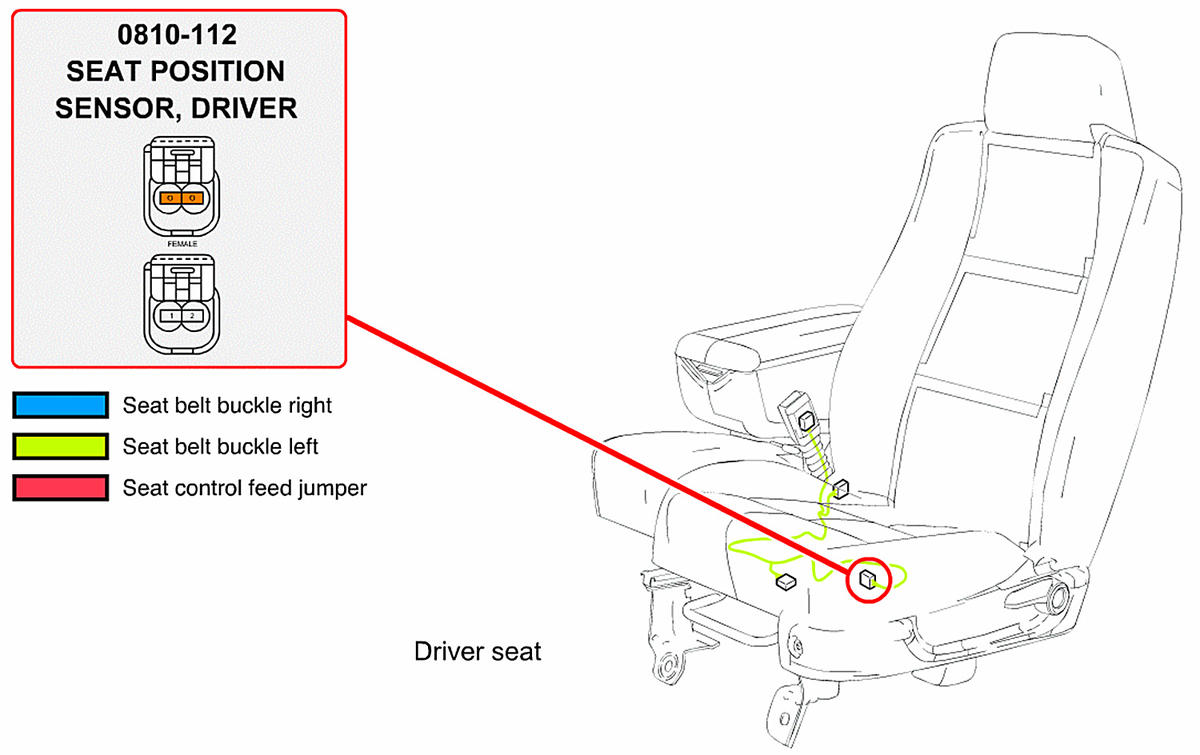 0810-112
SEAT POSITION SENSOR, DRIVER

FEMALE

1 2

Seat belt buckle right

Seat belt buckle left

Seat control feed jumper

Driver seat