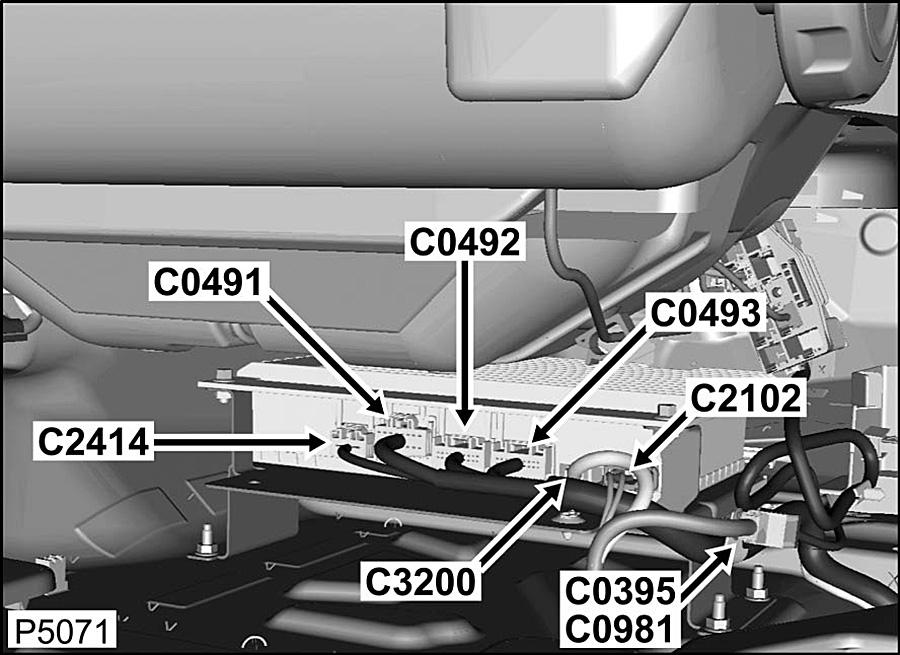 C0492
C0491
C0493
C2102
C2414
C3200
C0395
C0981
P5071