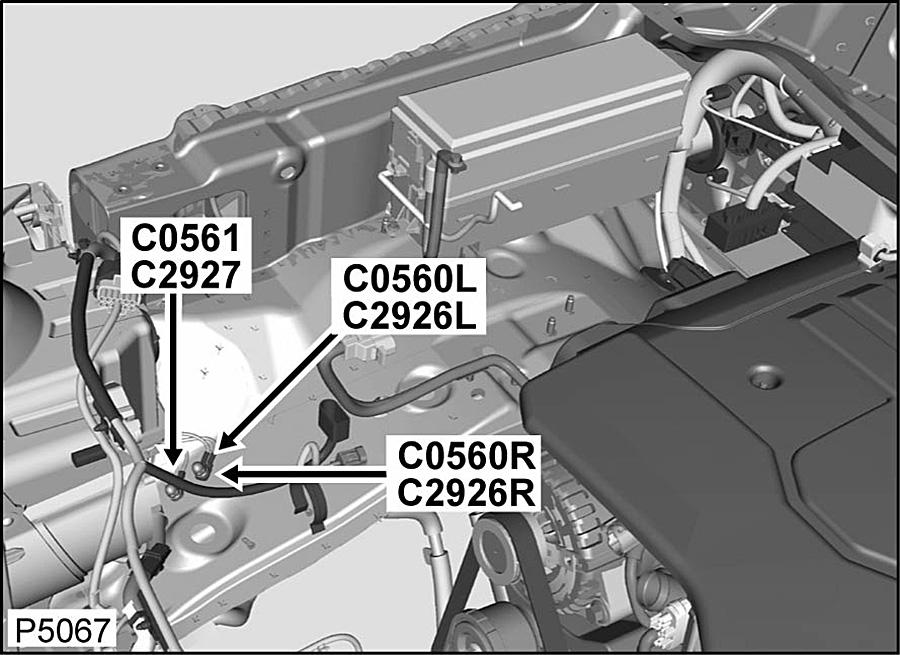 C0561
C2927

C0560L
C2926L

C0560R
C2926R

P5067