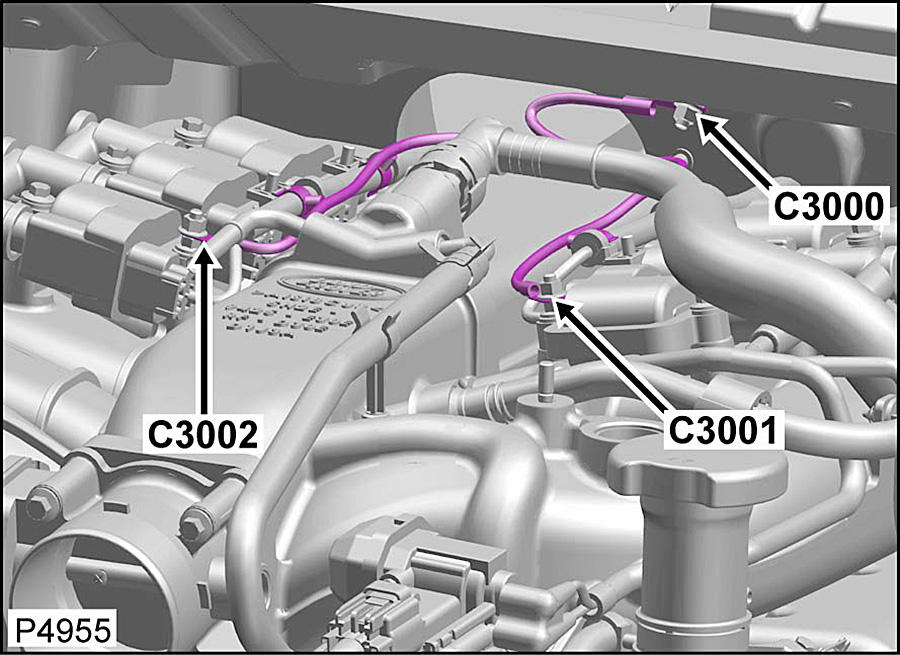 C3000

C3002

C3001

P4955